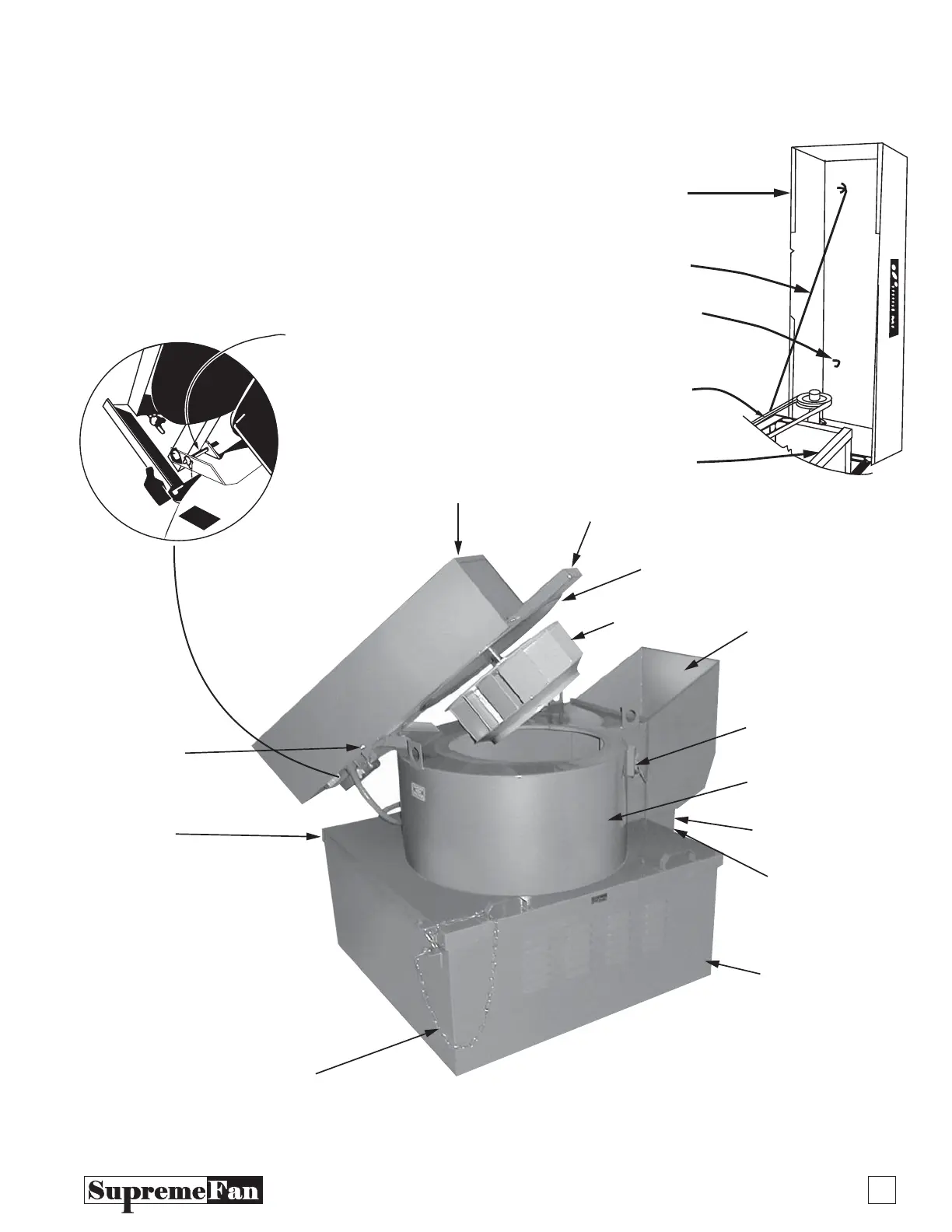 SupremeFan