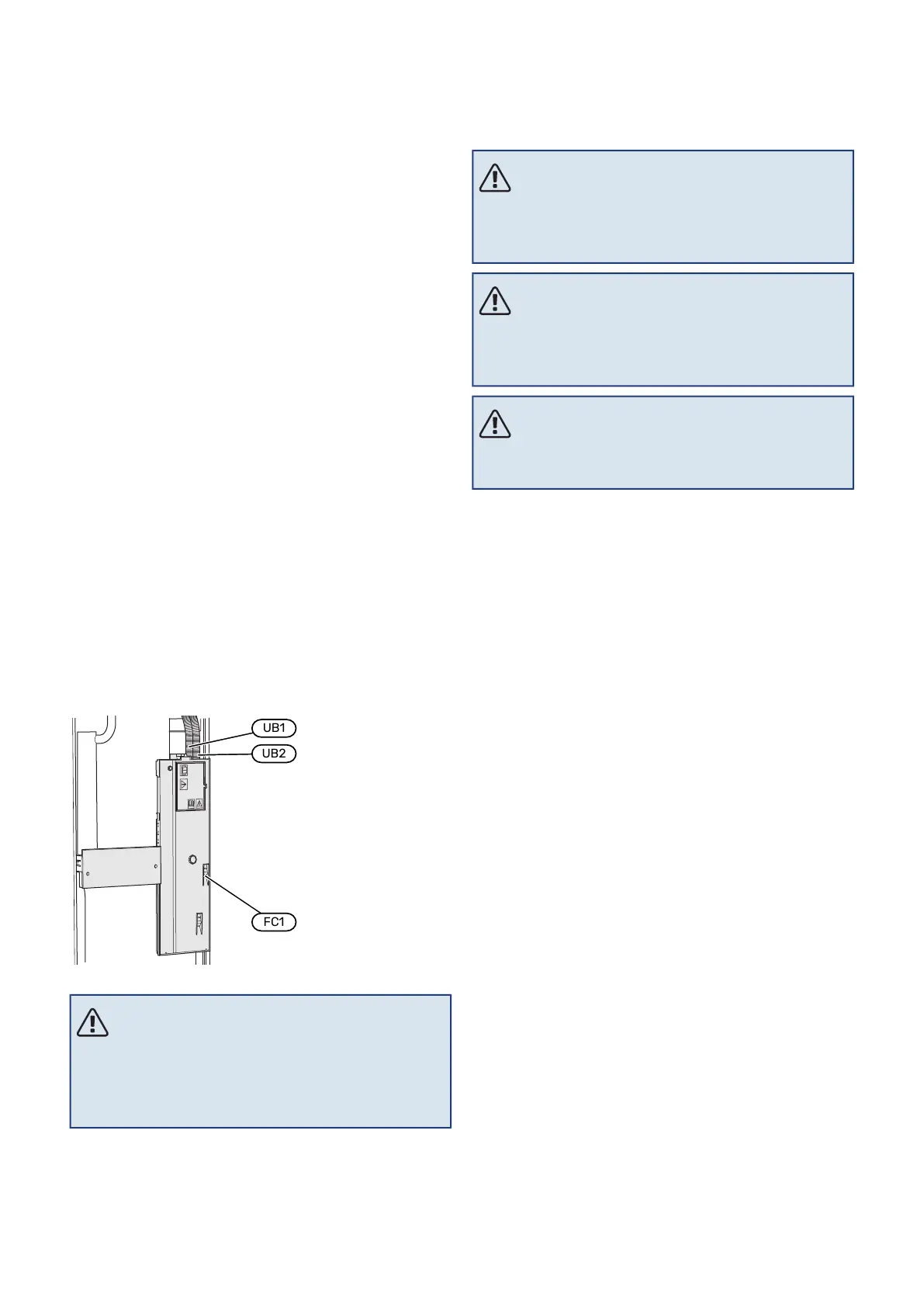 UB1

UB2

FC1