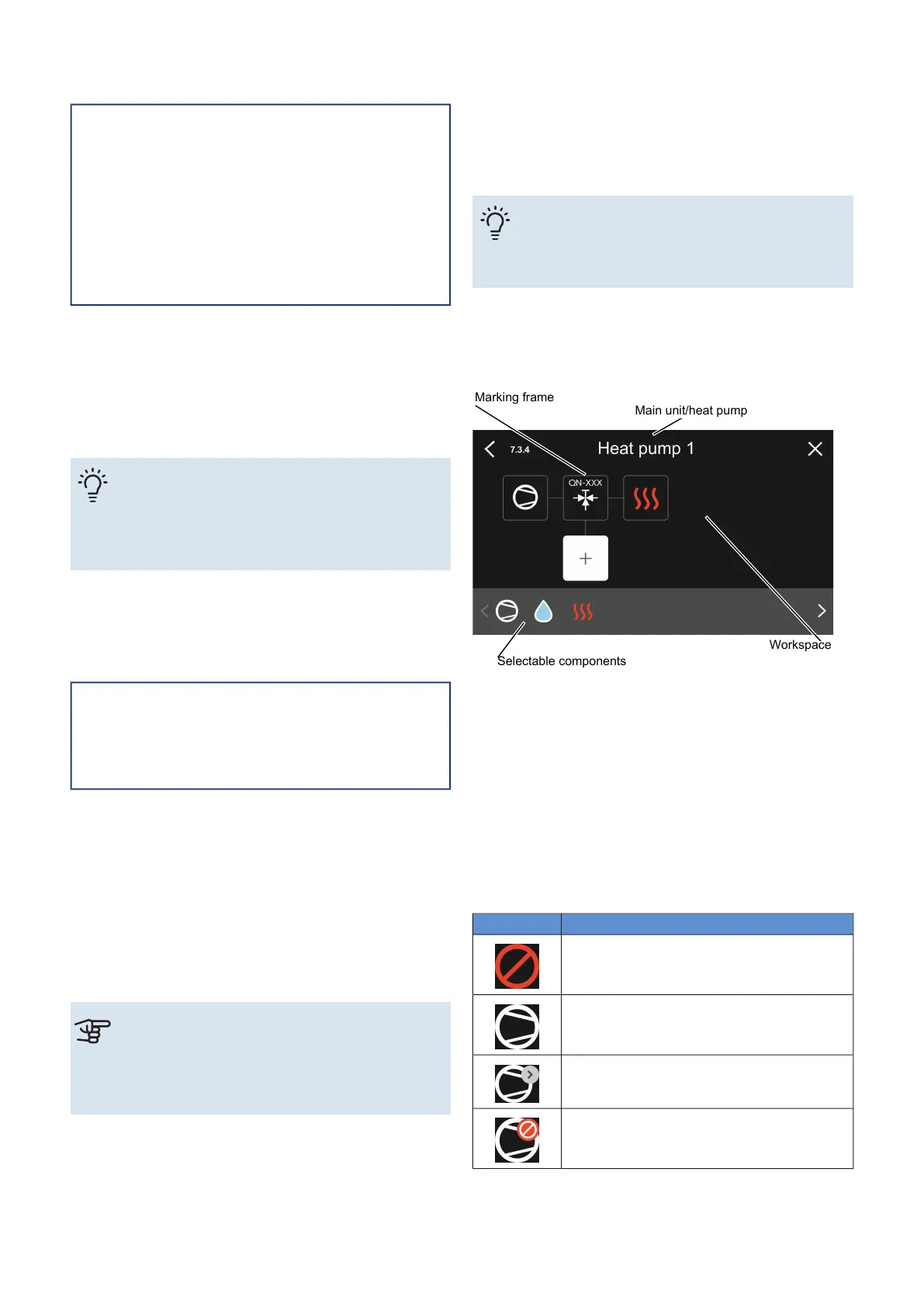 Marking frame

Main unit/heat pump

7.3.4

Heat pump 1

QN-XXX

Workspace

Selectable components