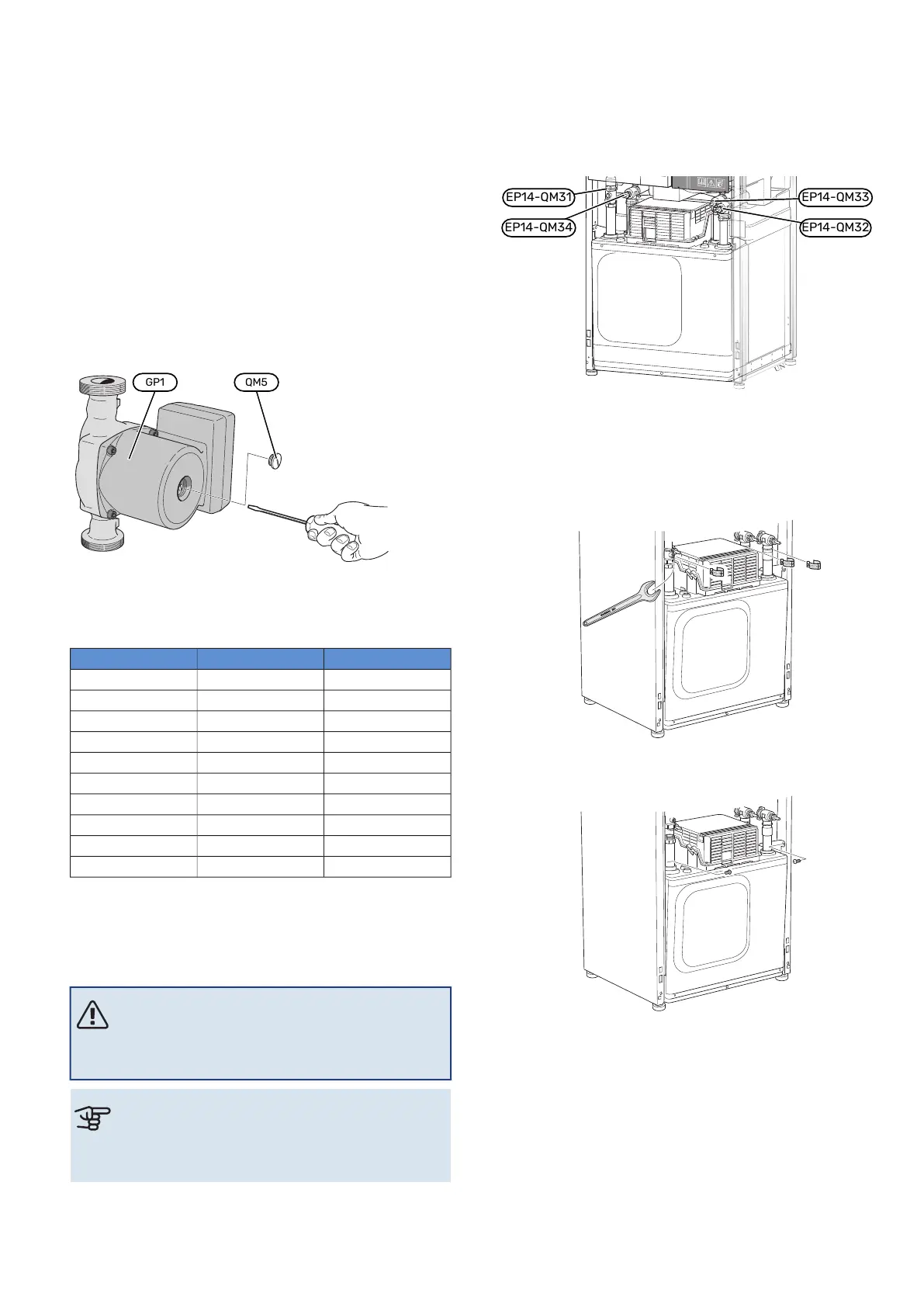 EP14-QM31

EP14-QM34

EP14-QM33

EP14-QM32

GP1

QM5