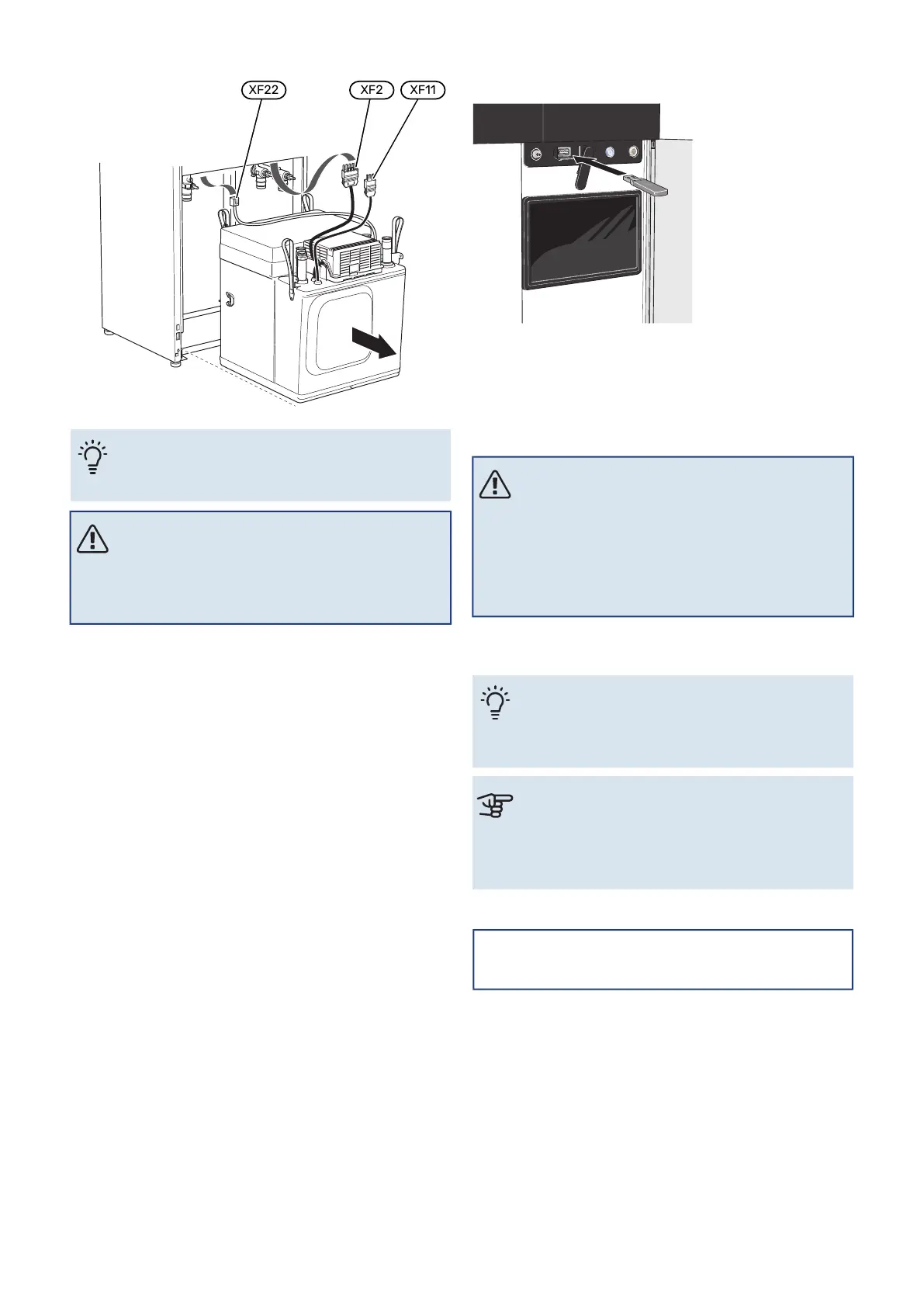 XF22

XF2

XF11