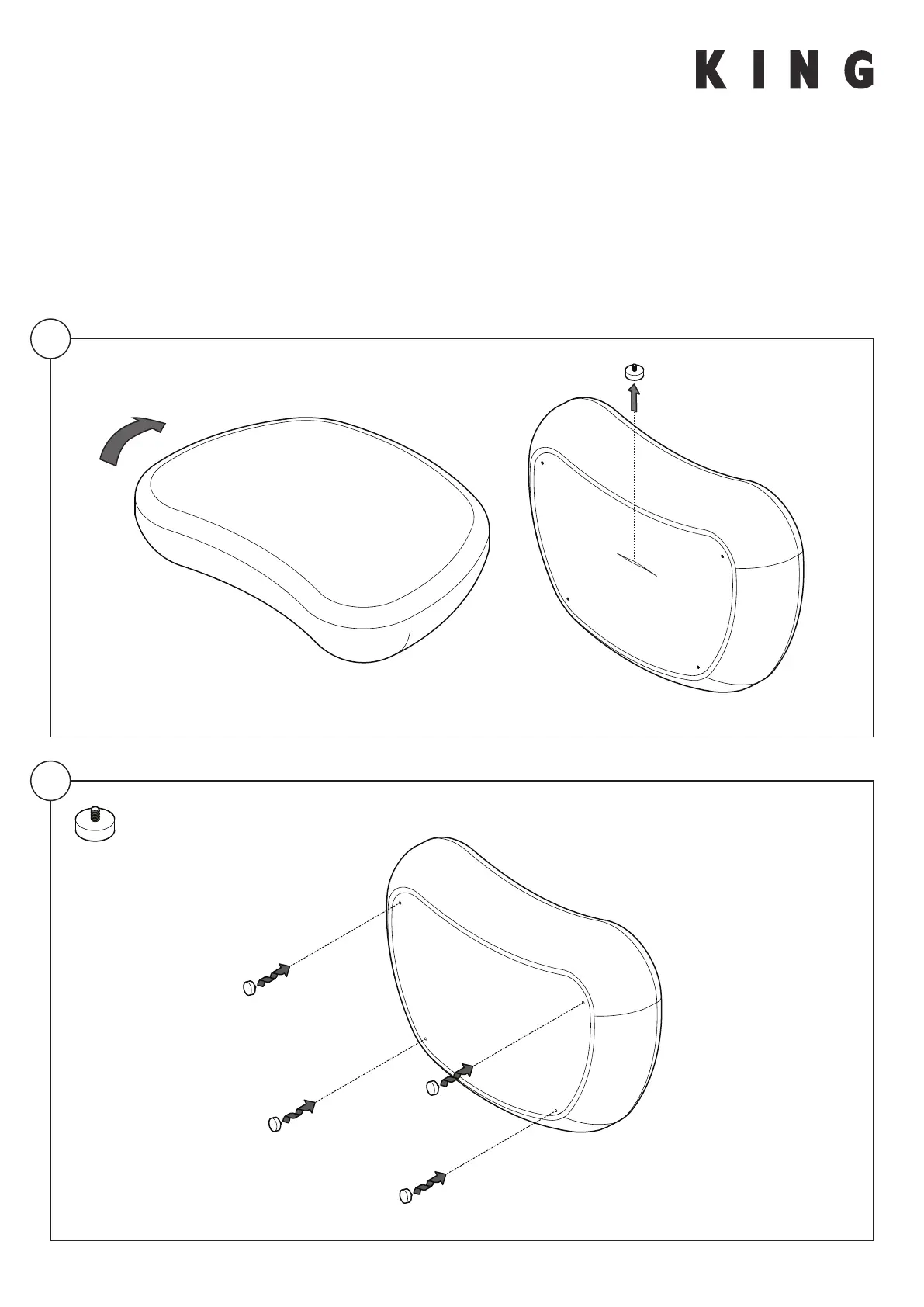 KING