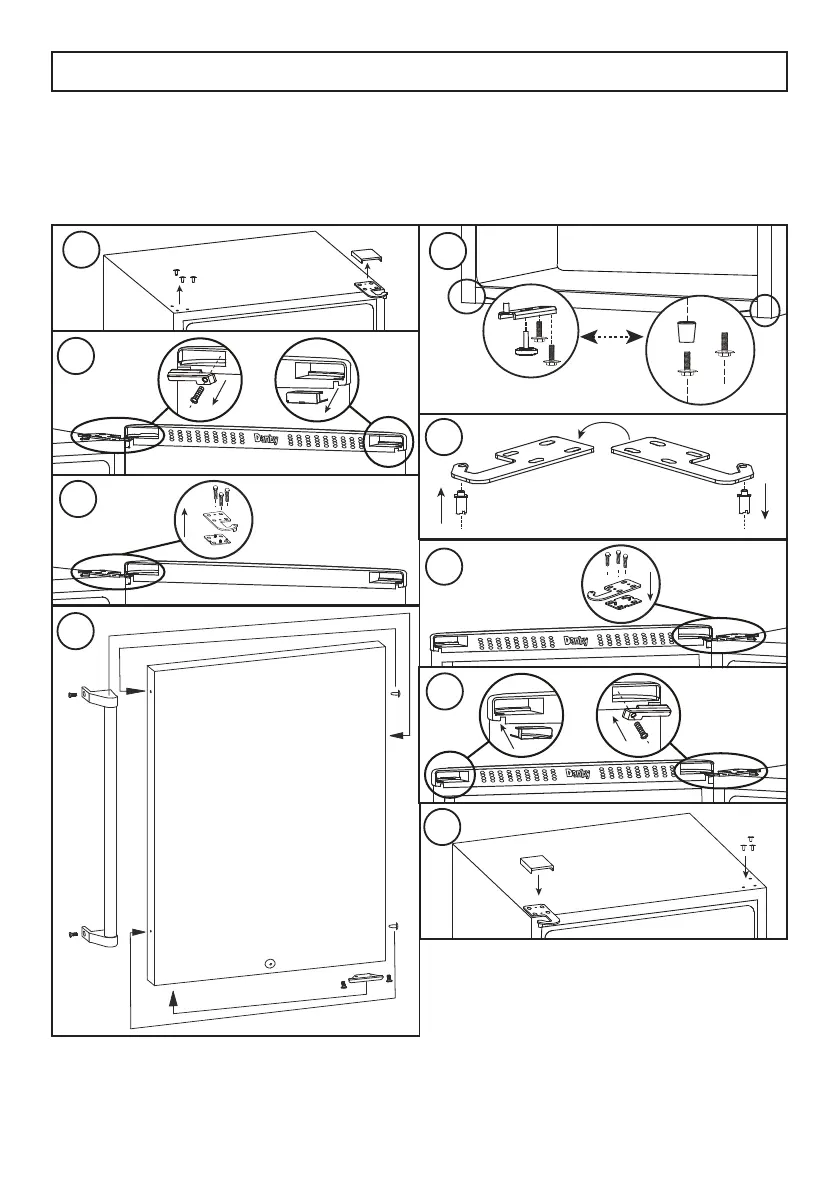 Danby

Danby

Danby