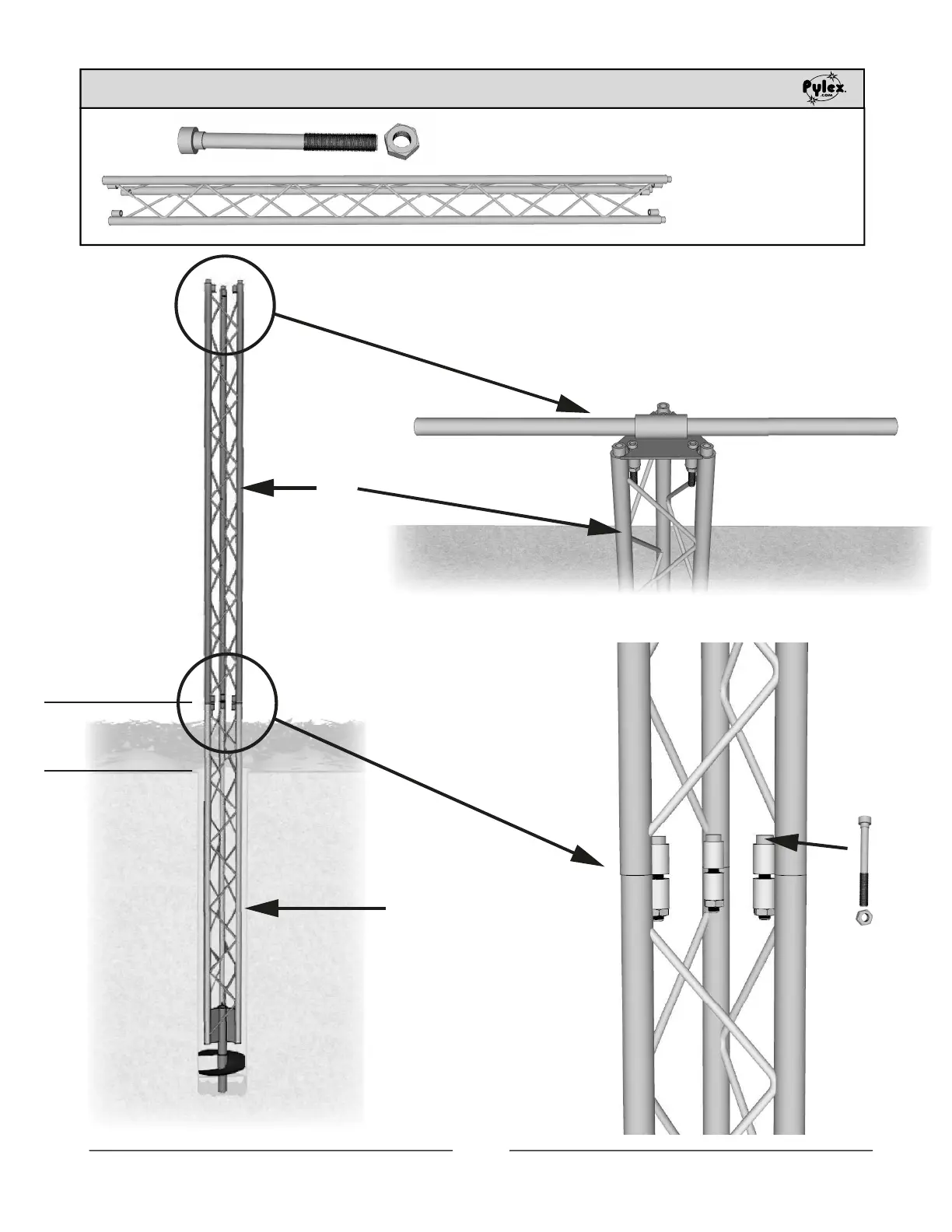 Pylex .com