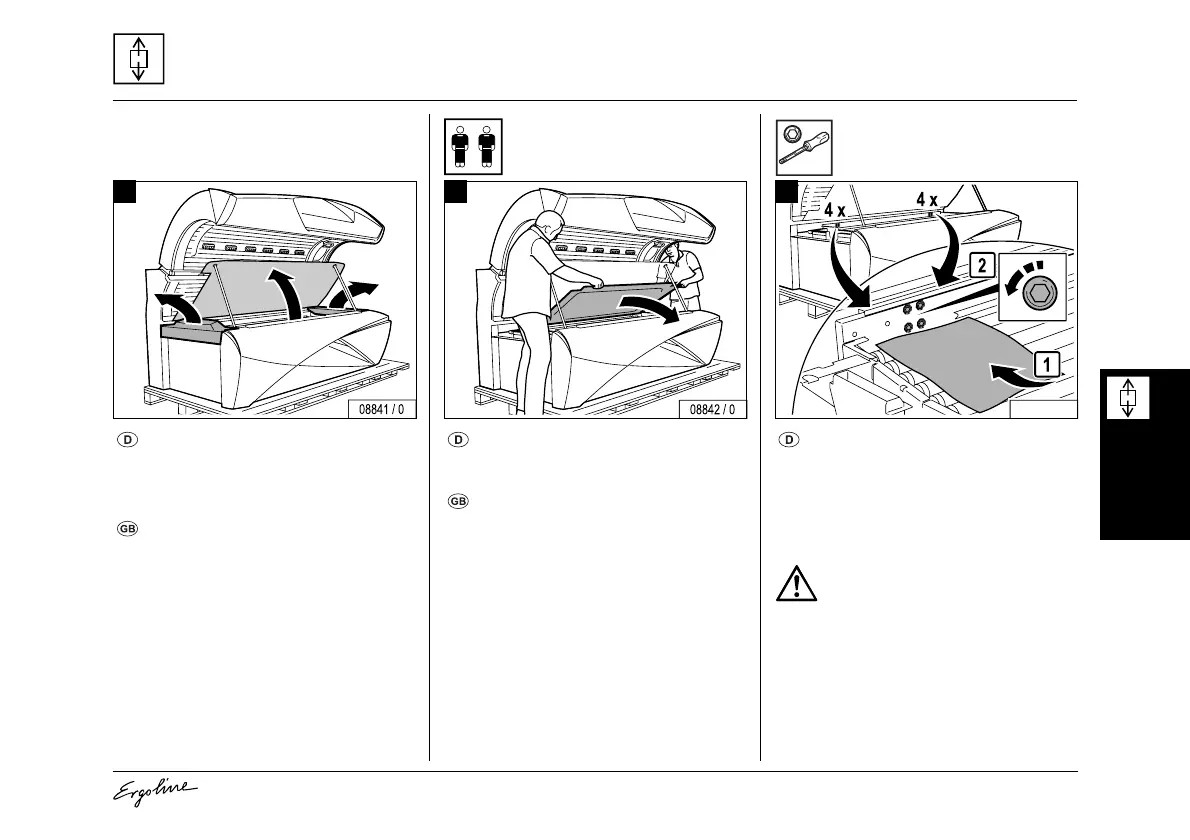 08841 / 0

D

GB

08842 / 0

D

GB

4 x

4 x

2

1

D

Ergoline