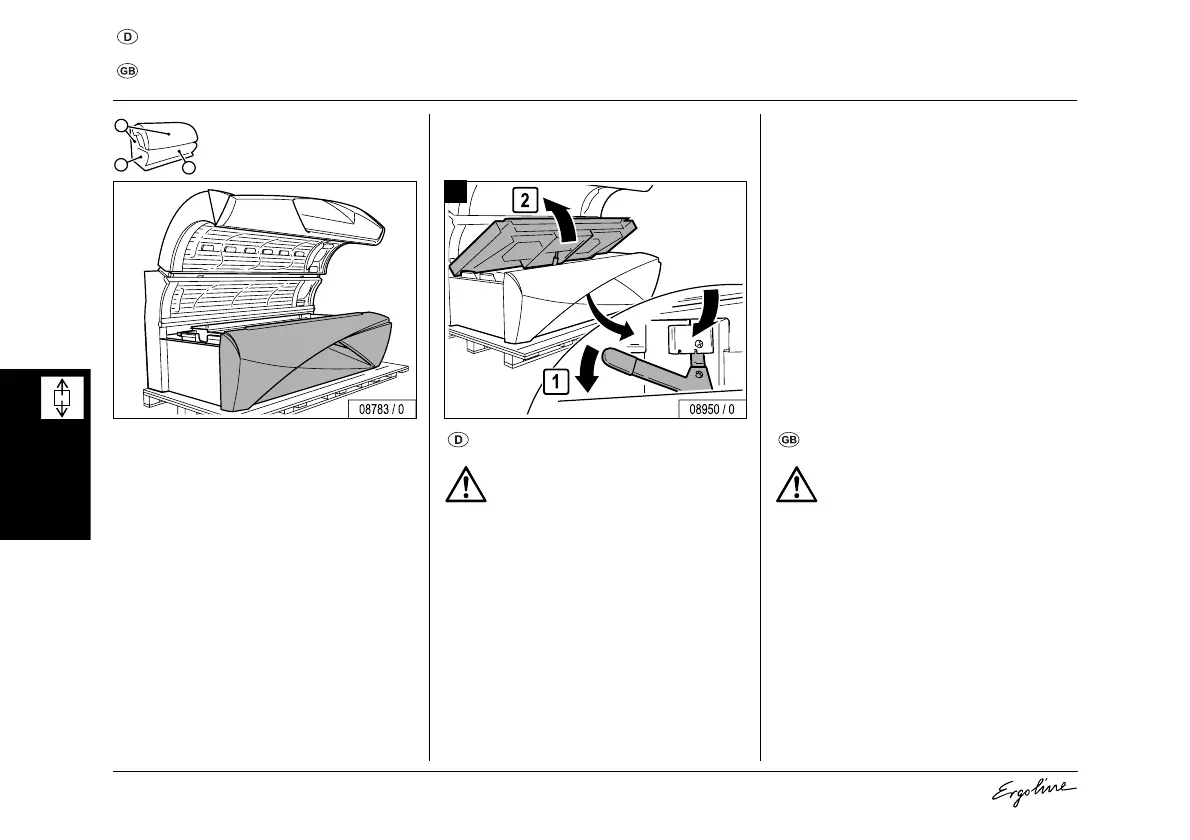 D

GB

08783 / 0

2

1

08950 / 0

D

GB

Ergoline