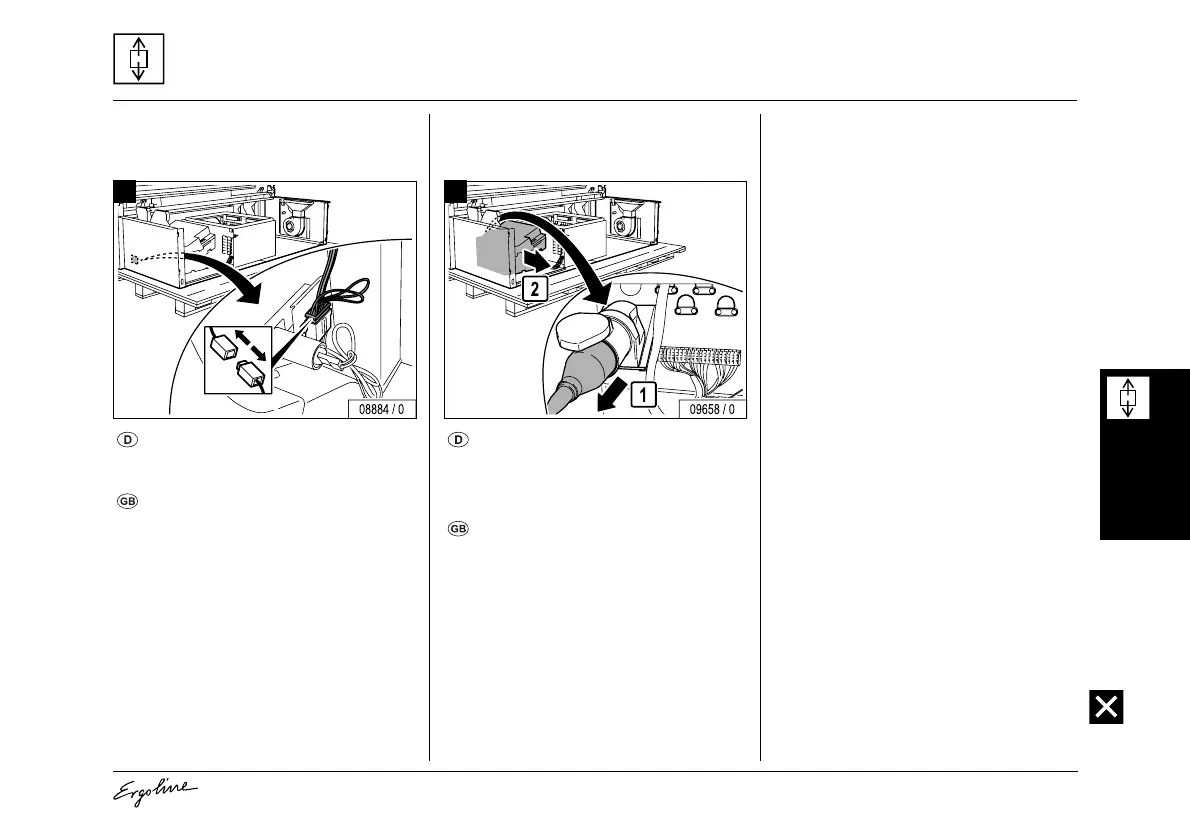 08884 / 0

D

GB

2

1

09658 / 0

D

GB

Ergoline