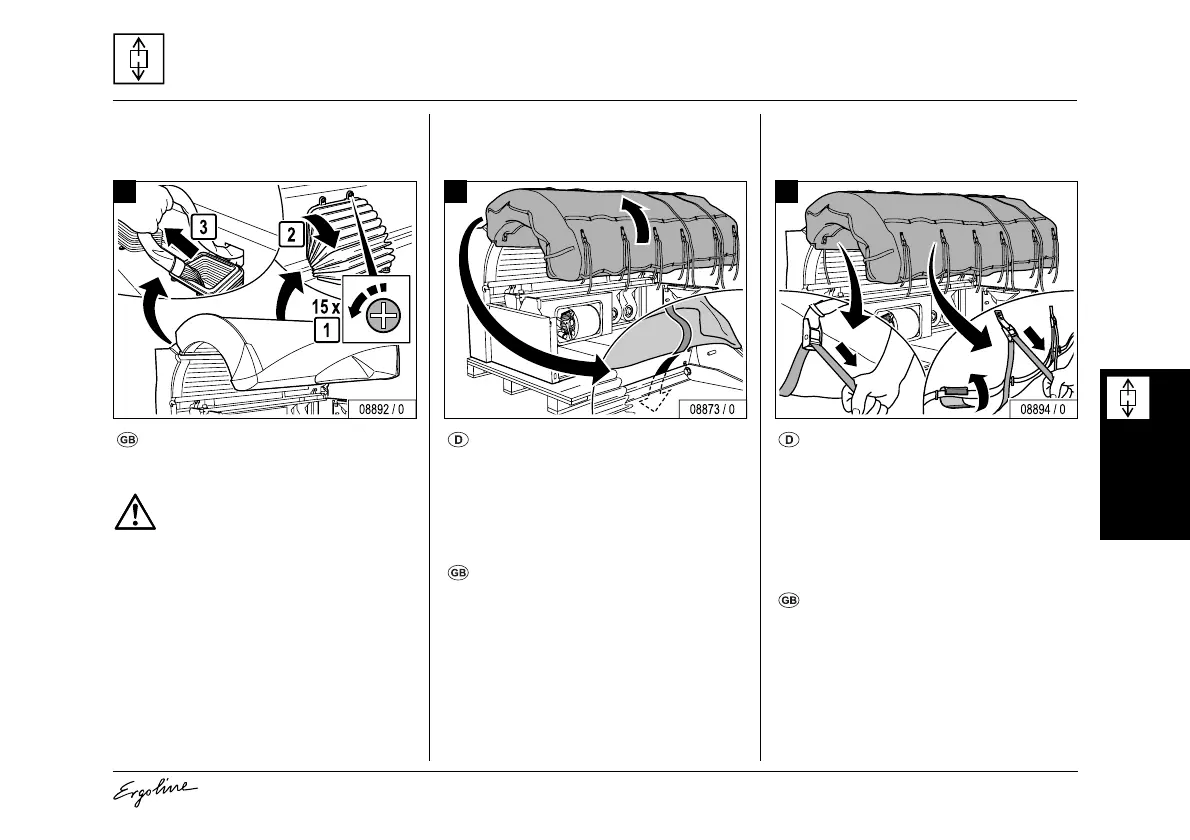 3

2

15 x

1

08892 / 0

GB

08873 / 0

D

GB

08894 / 0

D

GB

Ergoline