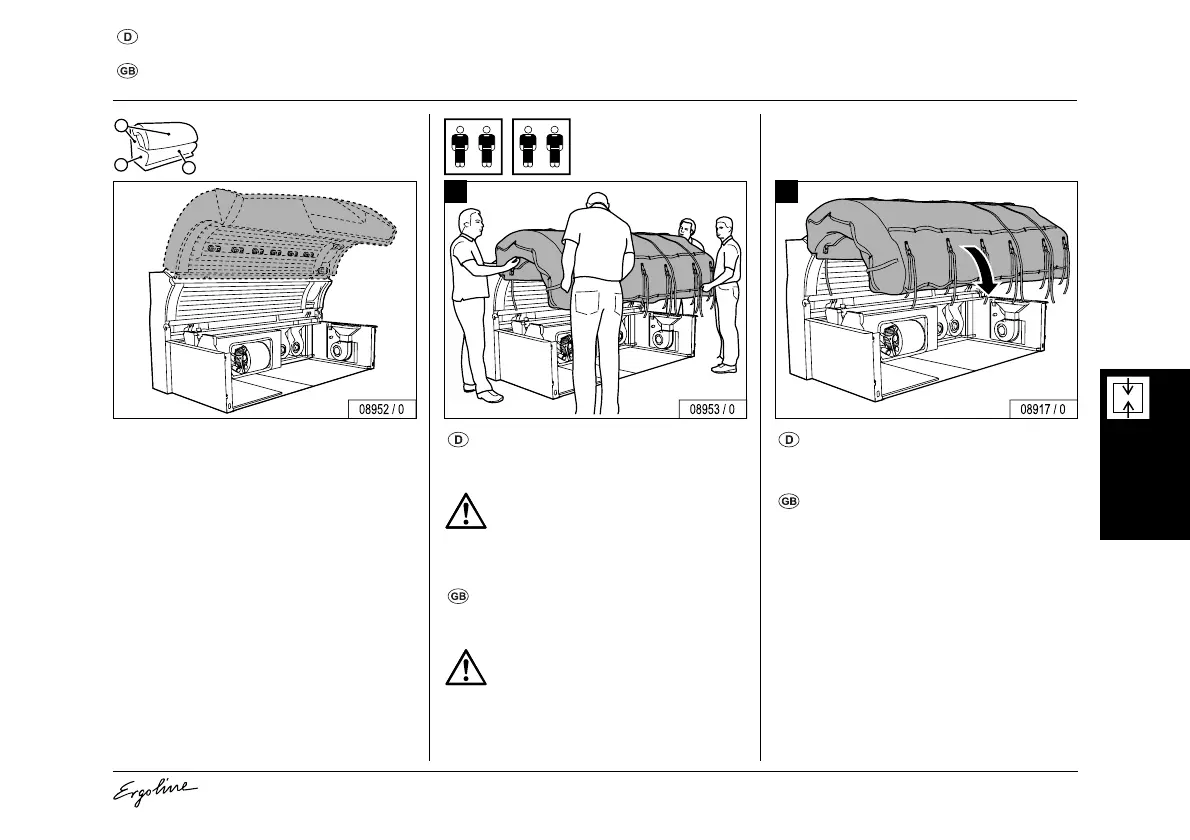 D

GB

08952 / 0

08953 / 0

D

GB

08917 / 0

D

GB

Ergoline