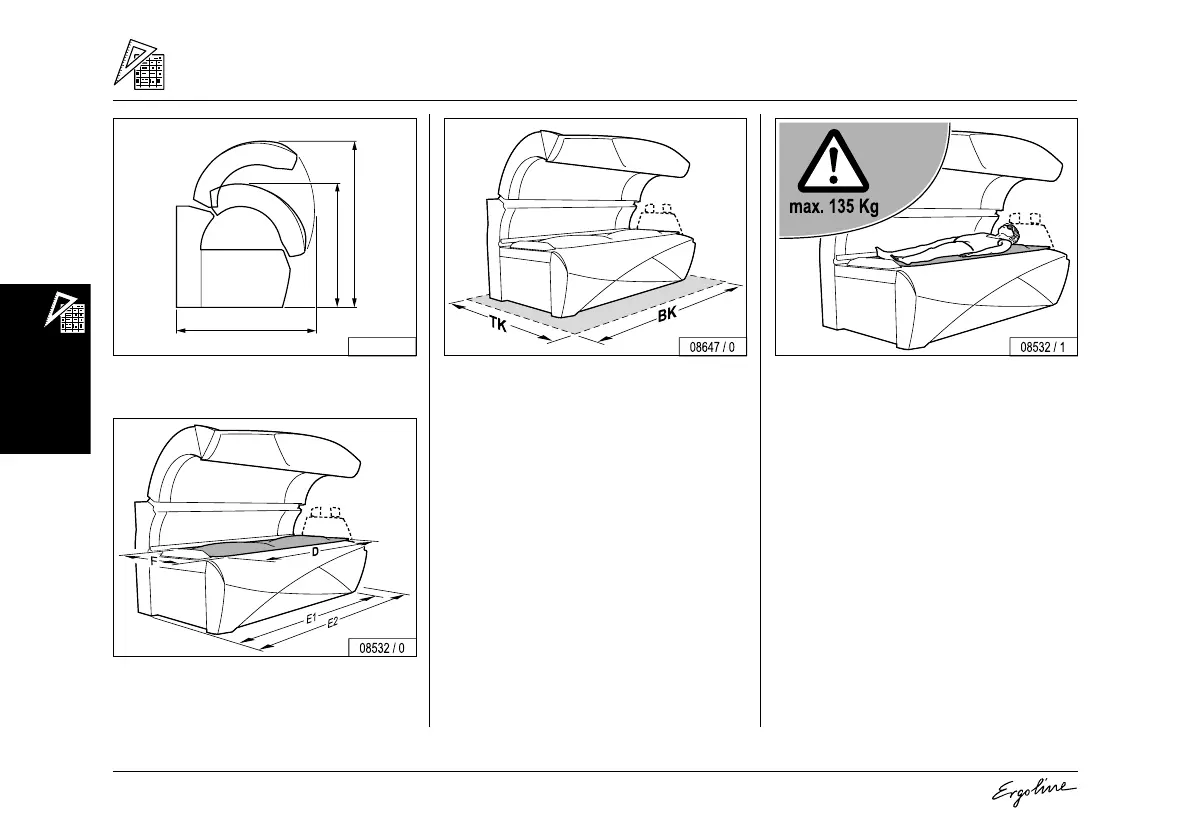 F

D

E1

E2

08532 / 0

TK

BK

08647 / 0

max. 135 Kg

08532 / 1

Ergoline