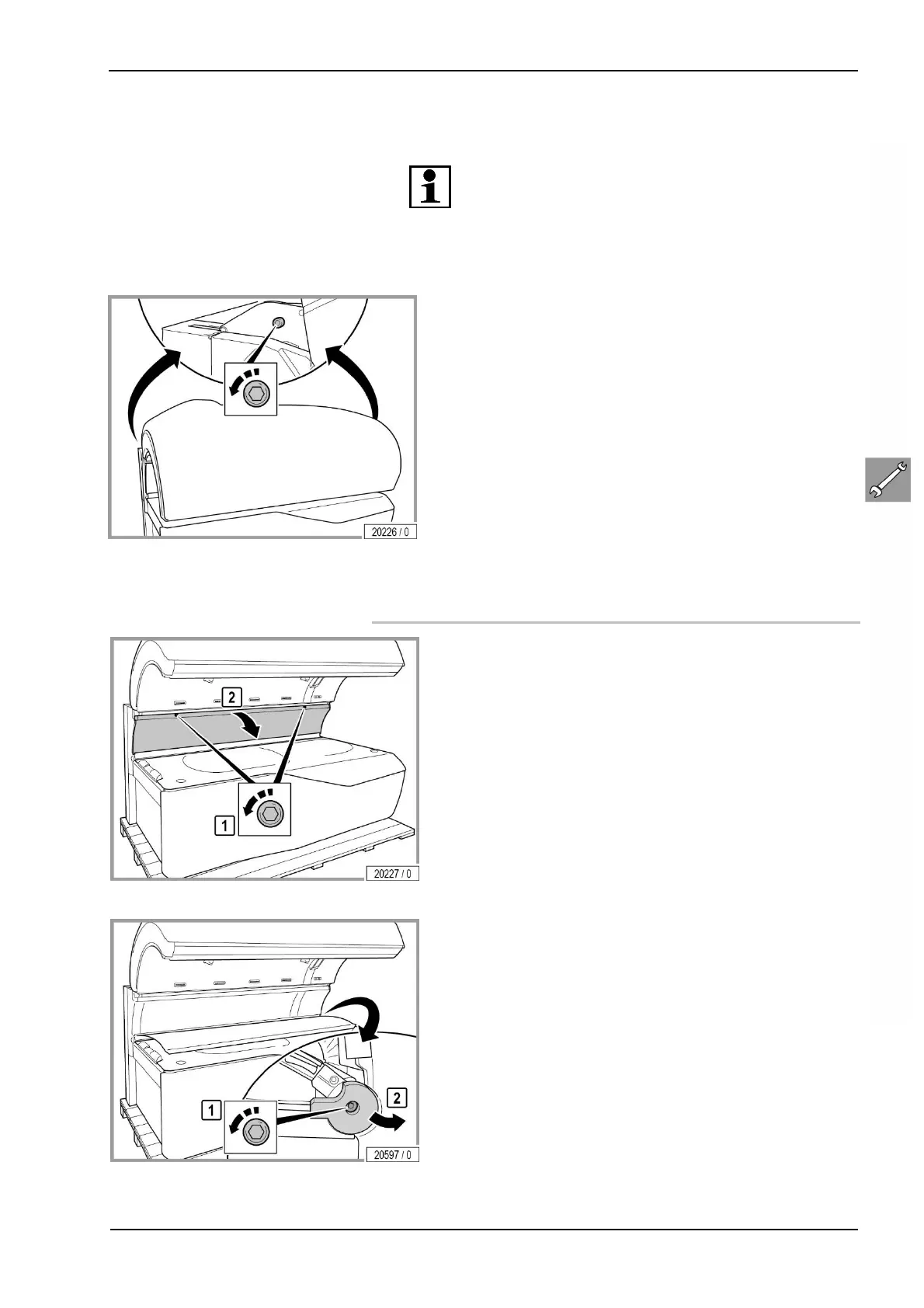 20226 / 0

2

1

20227 / 0

1

2

20597 / 0