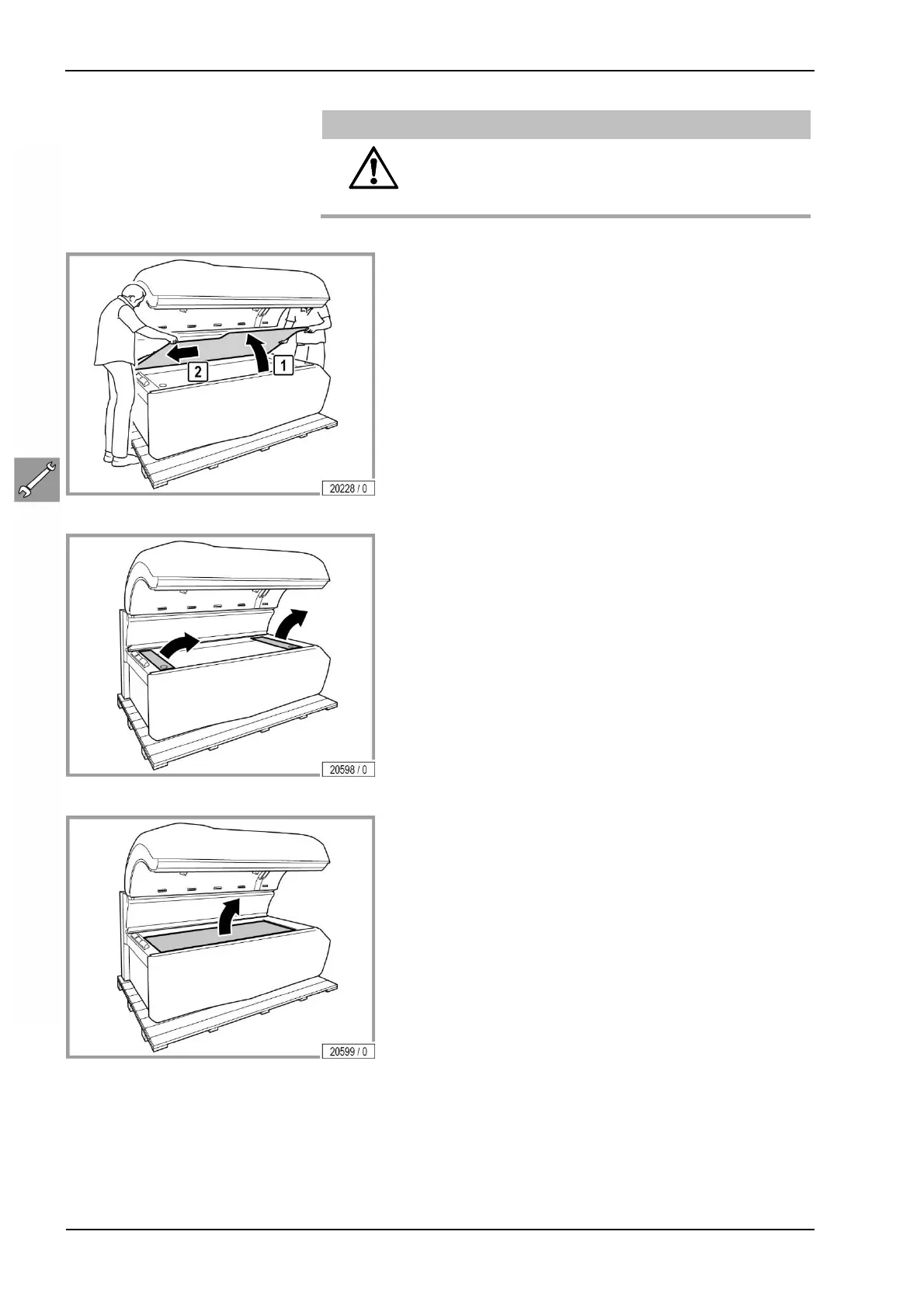 2

1

20228 / 0

20598 / 0

20599 / 0