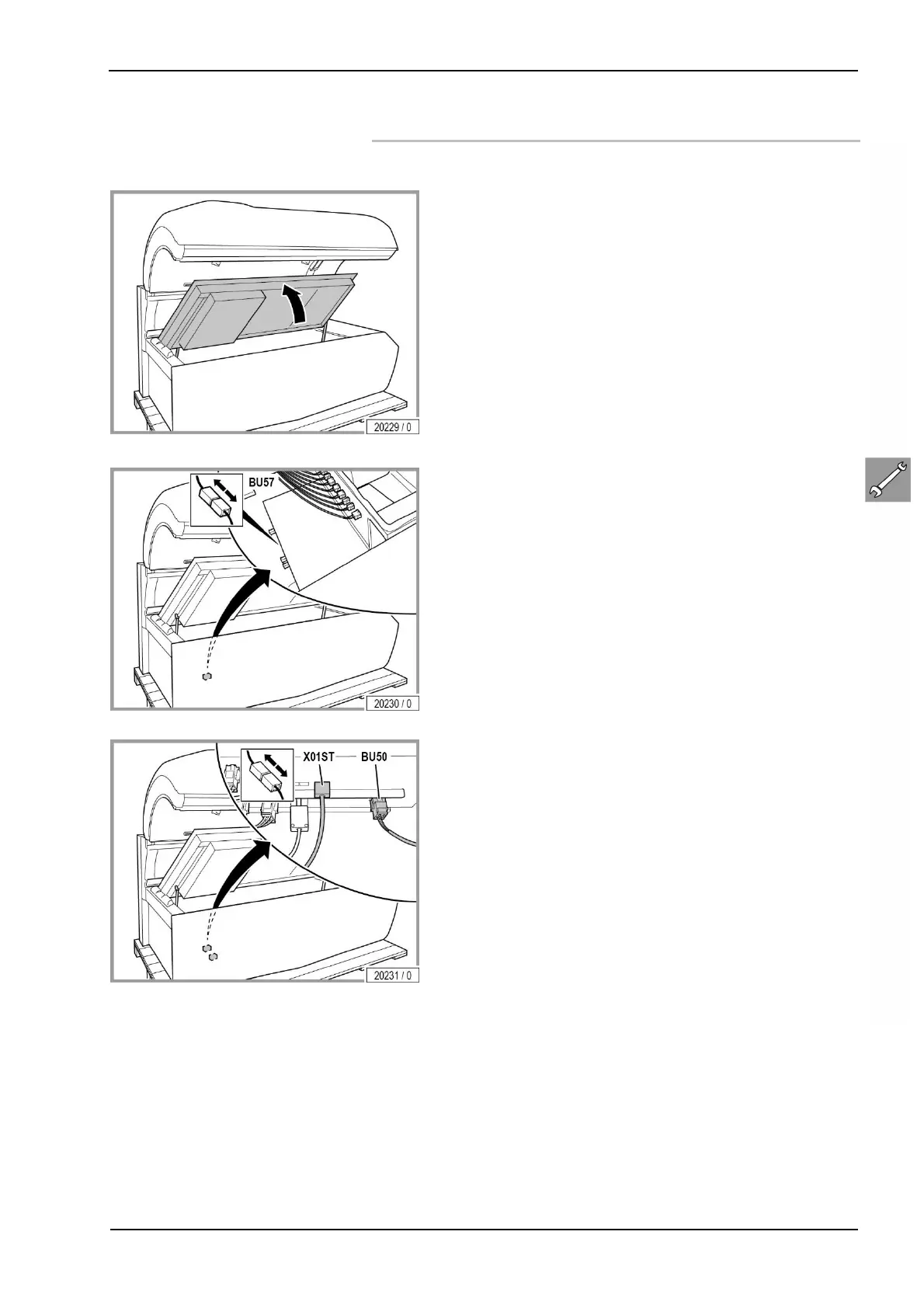 20229 / 0

BU57

20230 / 0

X01ST
BU50

20231 / 0