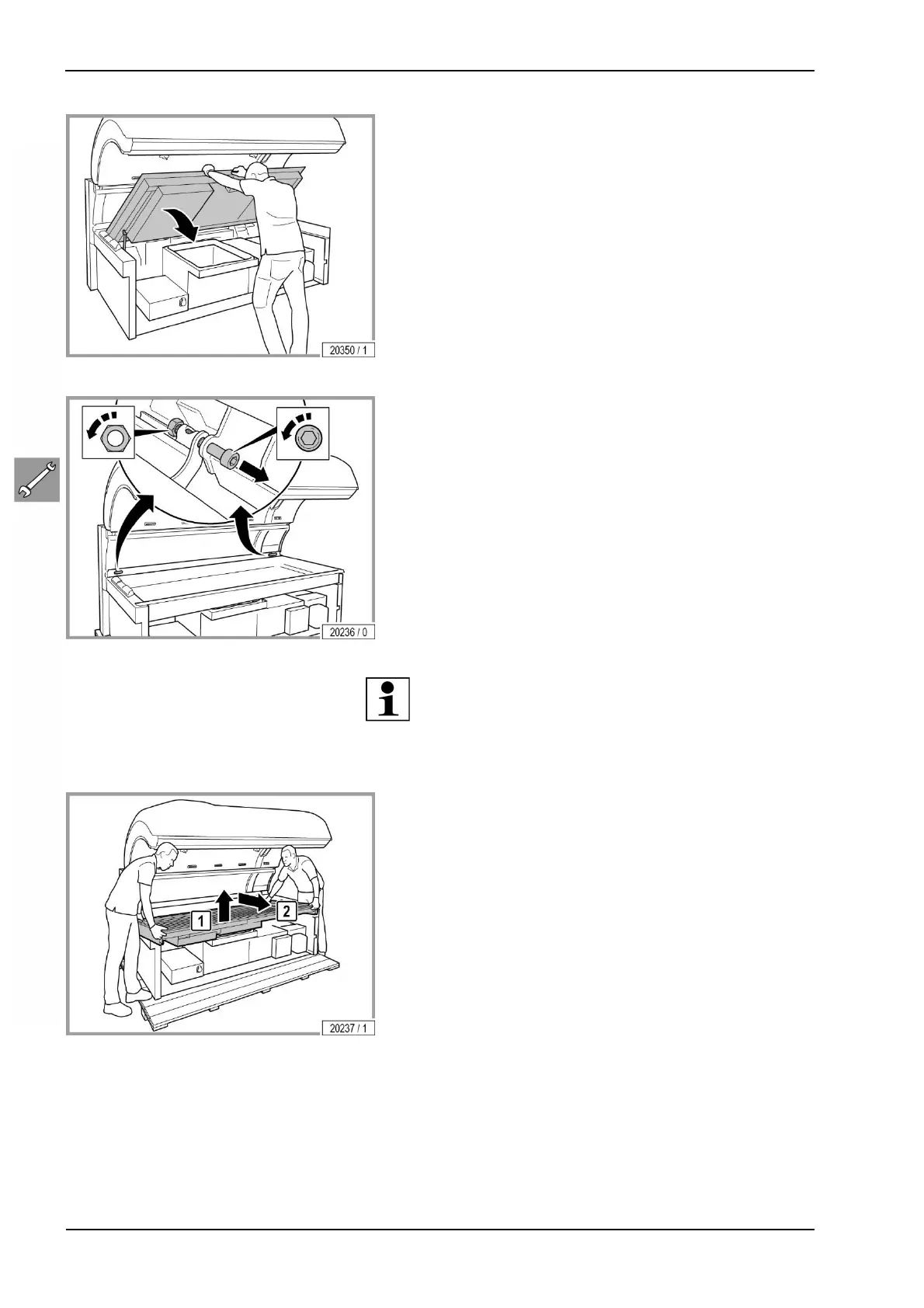 20350 / 1

20236 / 0

1

2

20237 / 1