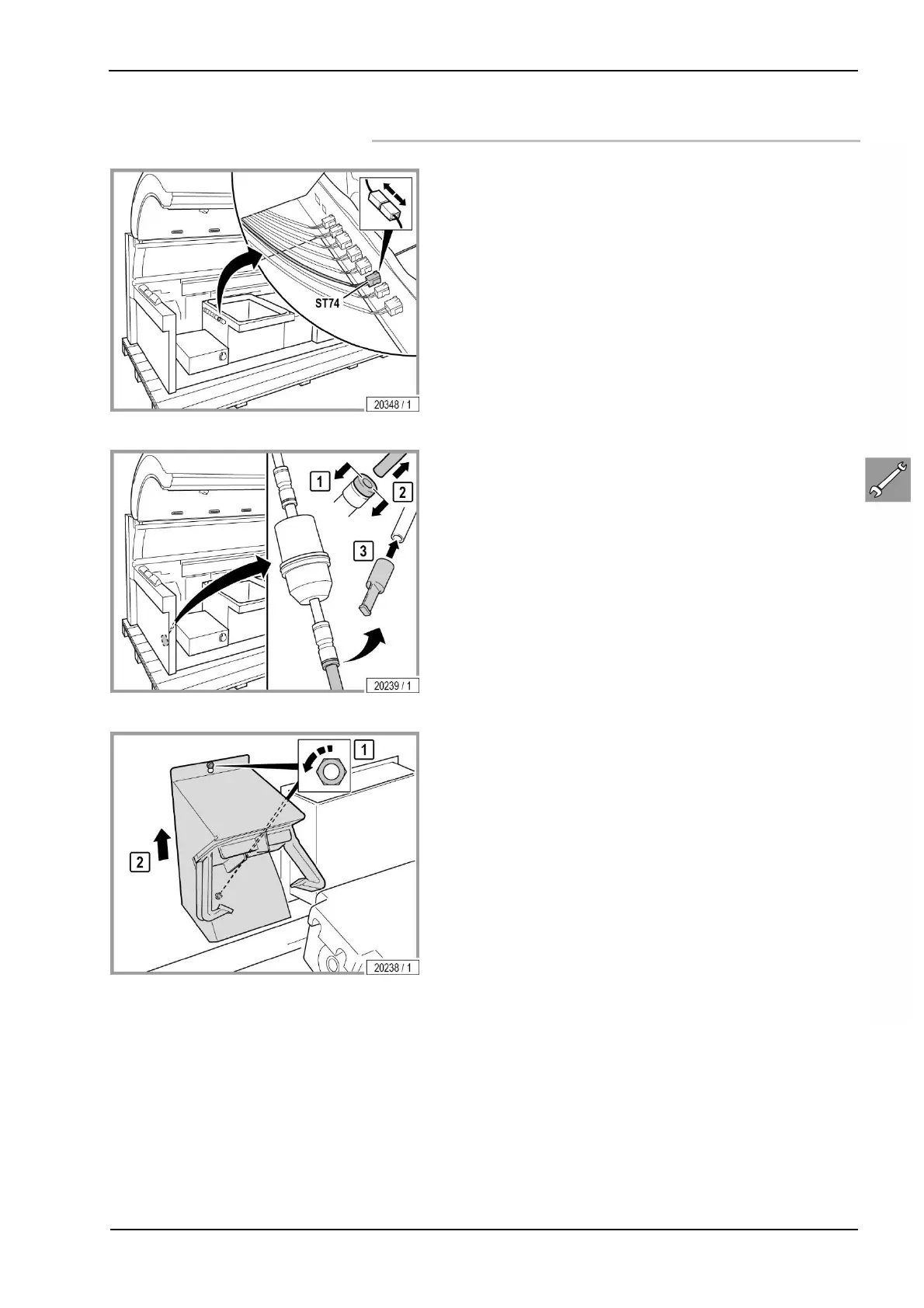 ST74

20348 / 1

1
2
3

20239 / 1

1
2

20238 / 1