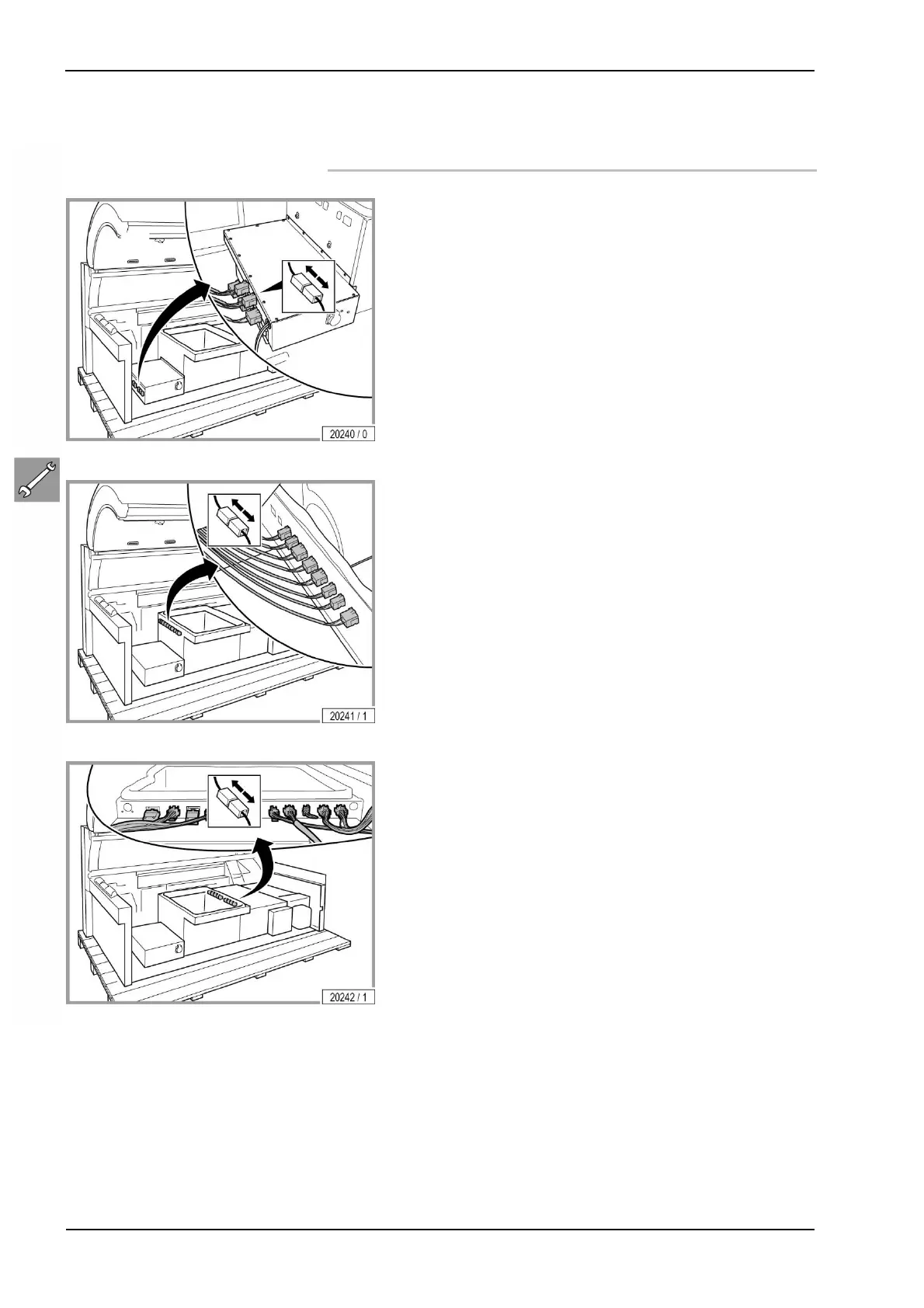 20240 / 0

20241 / 1

20242 / 1