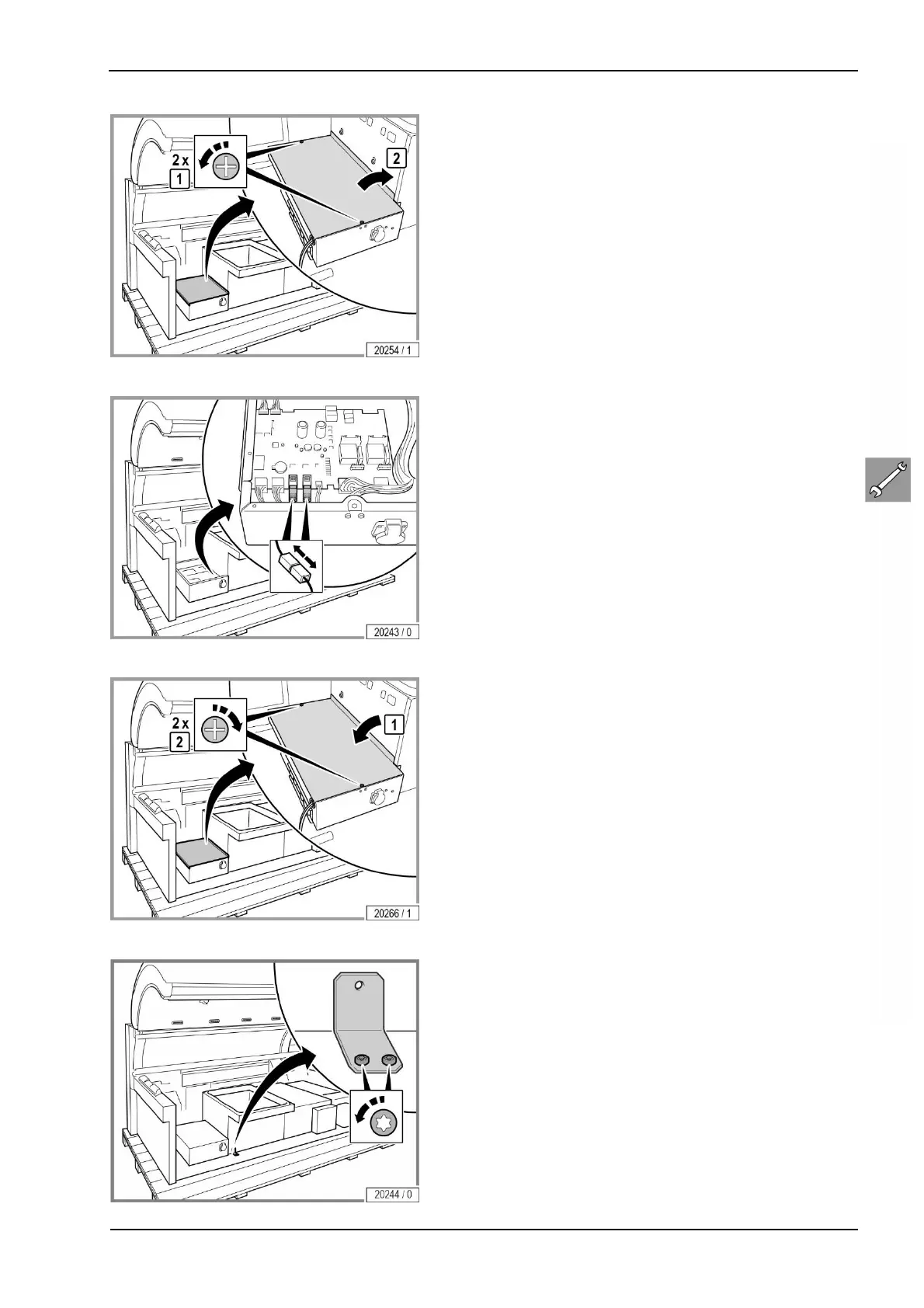 2 x
1
2
20254 / 1

20243 / 0

2 x
2
1
20266 / 1

20244 / 0