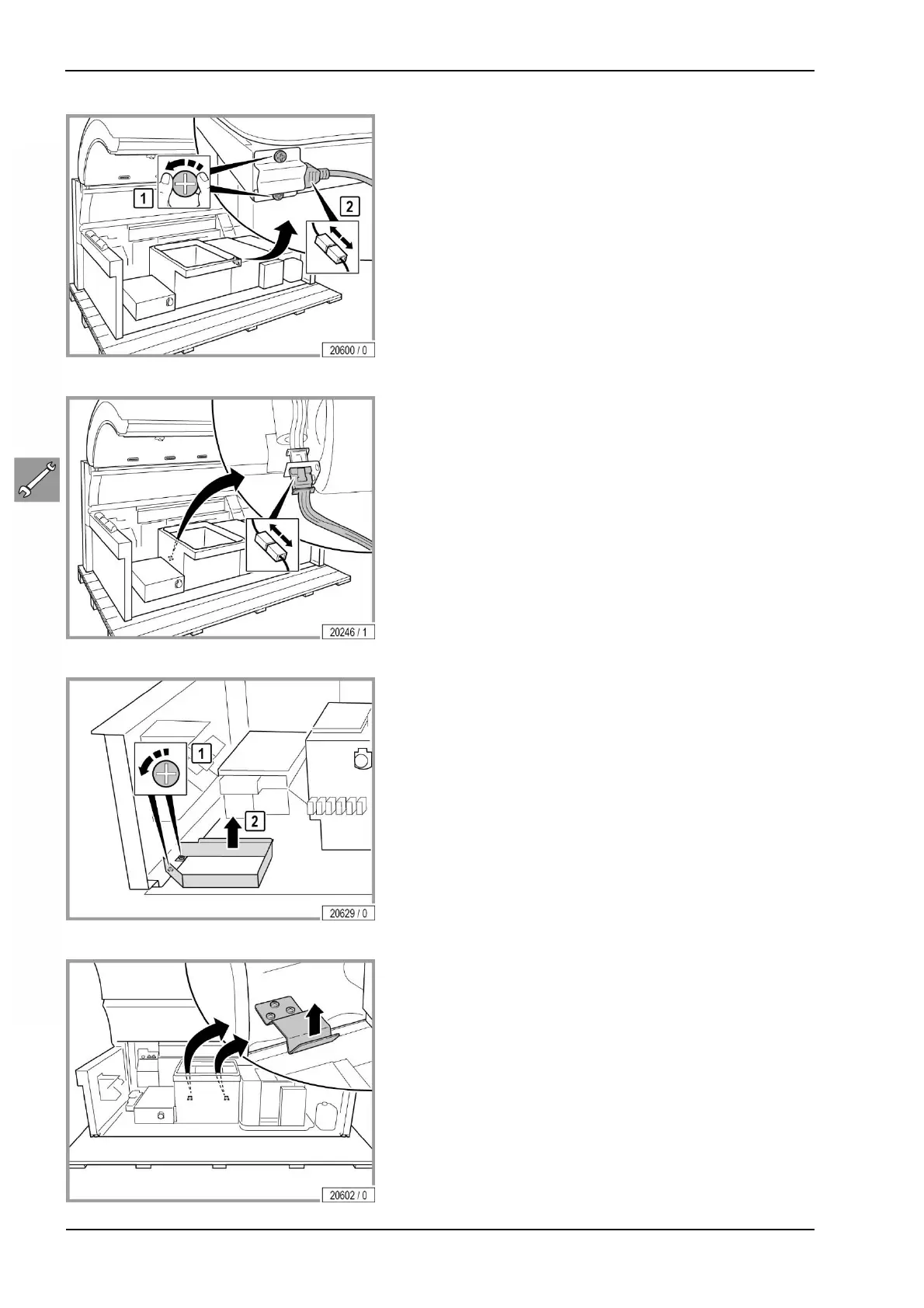 1

2

20600 / 0

20246 / 1

1

2

20629 / 0

20602 / 0