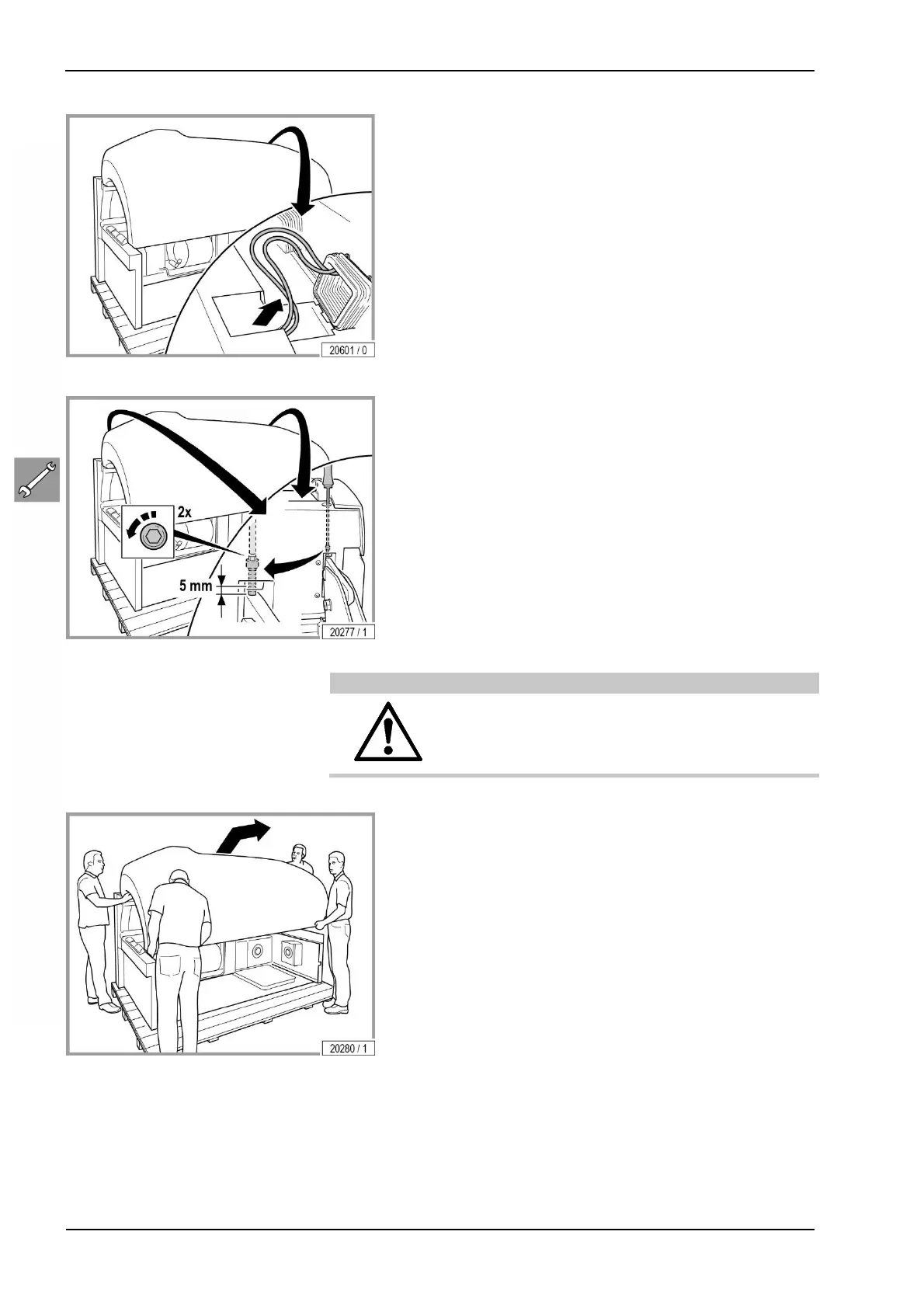 20601 / 0

2x

5 mm

20277 / 1

20280 / 1