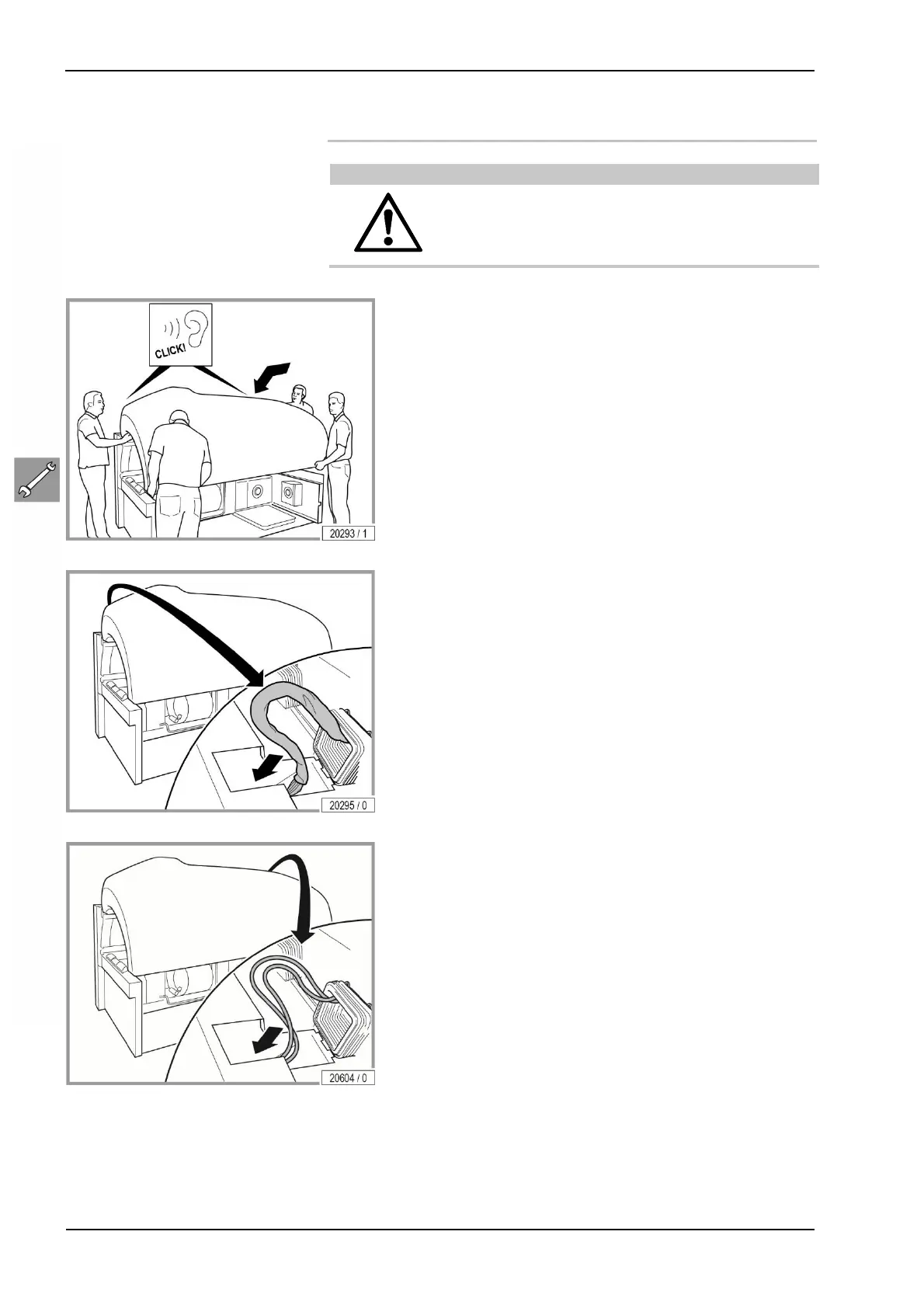 CLICK!

20293 / 1

20295 / 0

20604 / 0