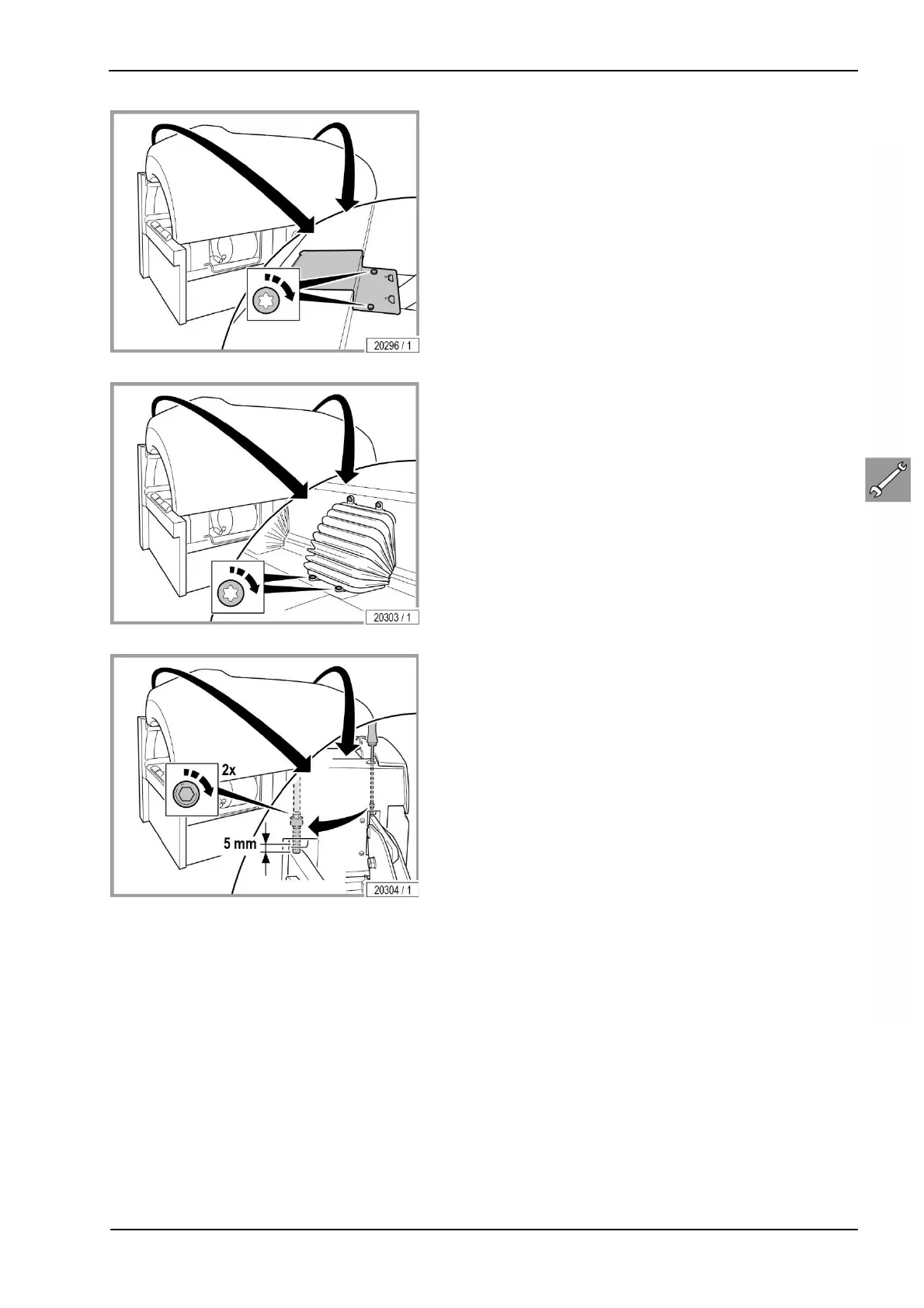 20296 / 1

20303 / 1

2x

5 mm

20304 / 1