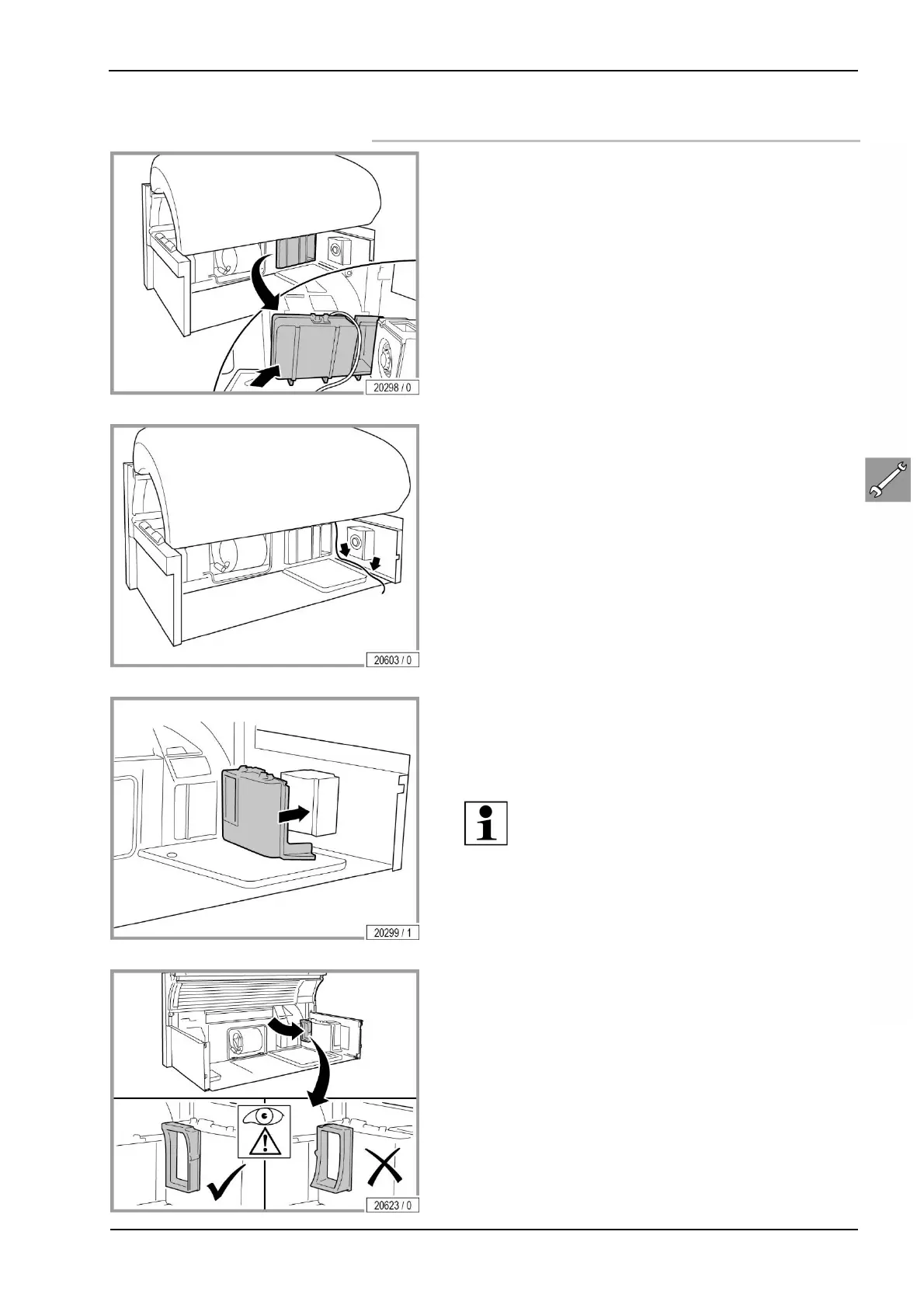 20298 / 0

20603 / 0

20299 / 1

20623 / 0