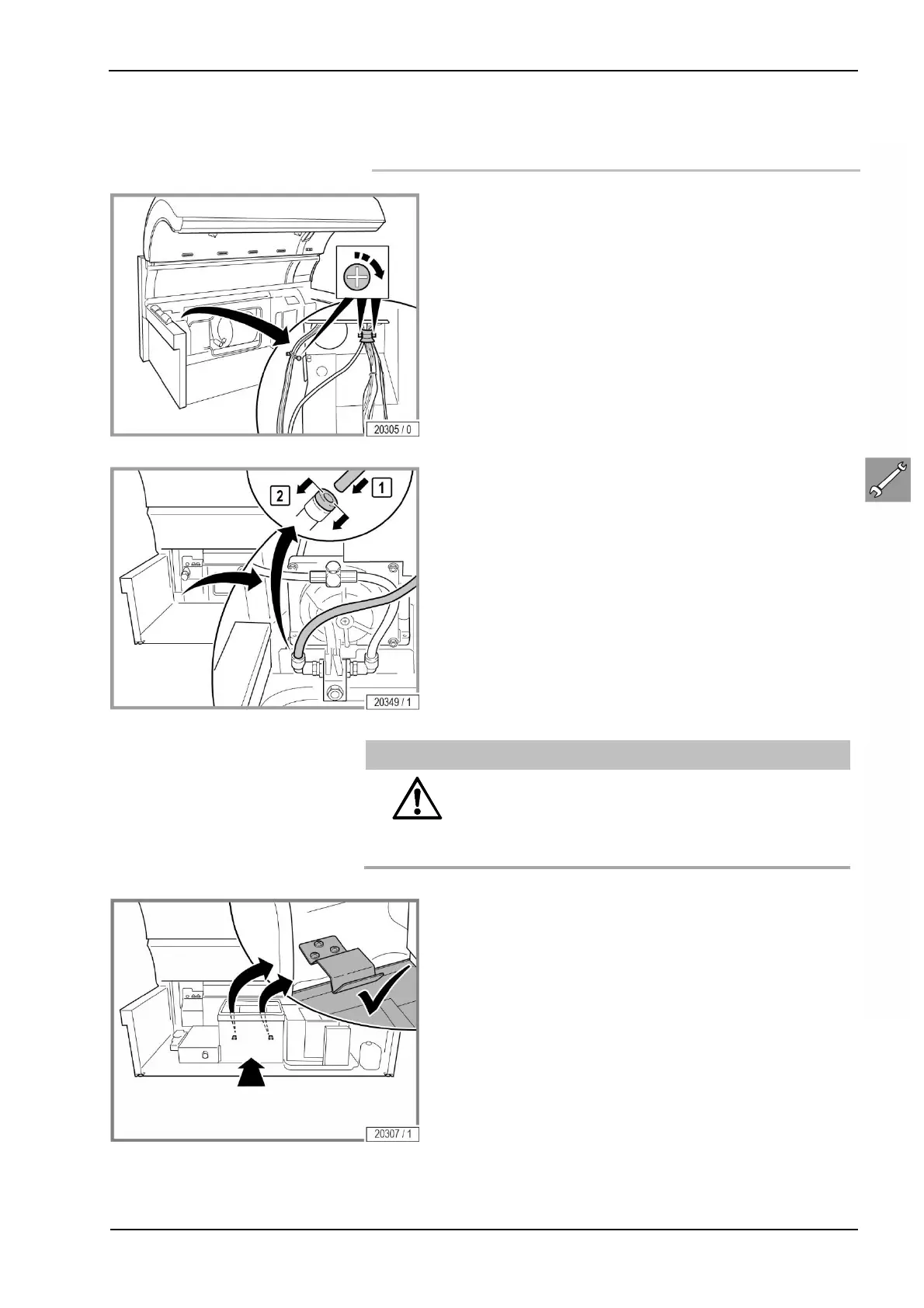 20305 / 0

2

1

20349 / 1

20307 / 1