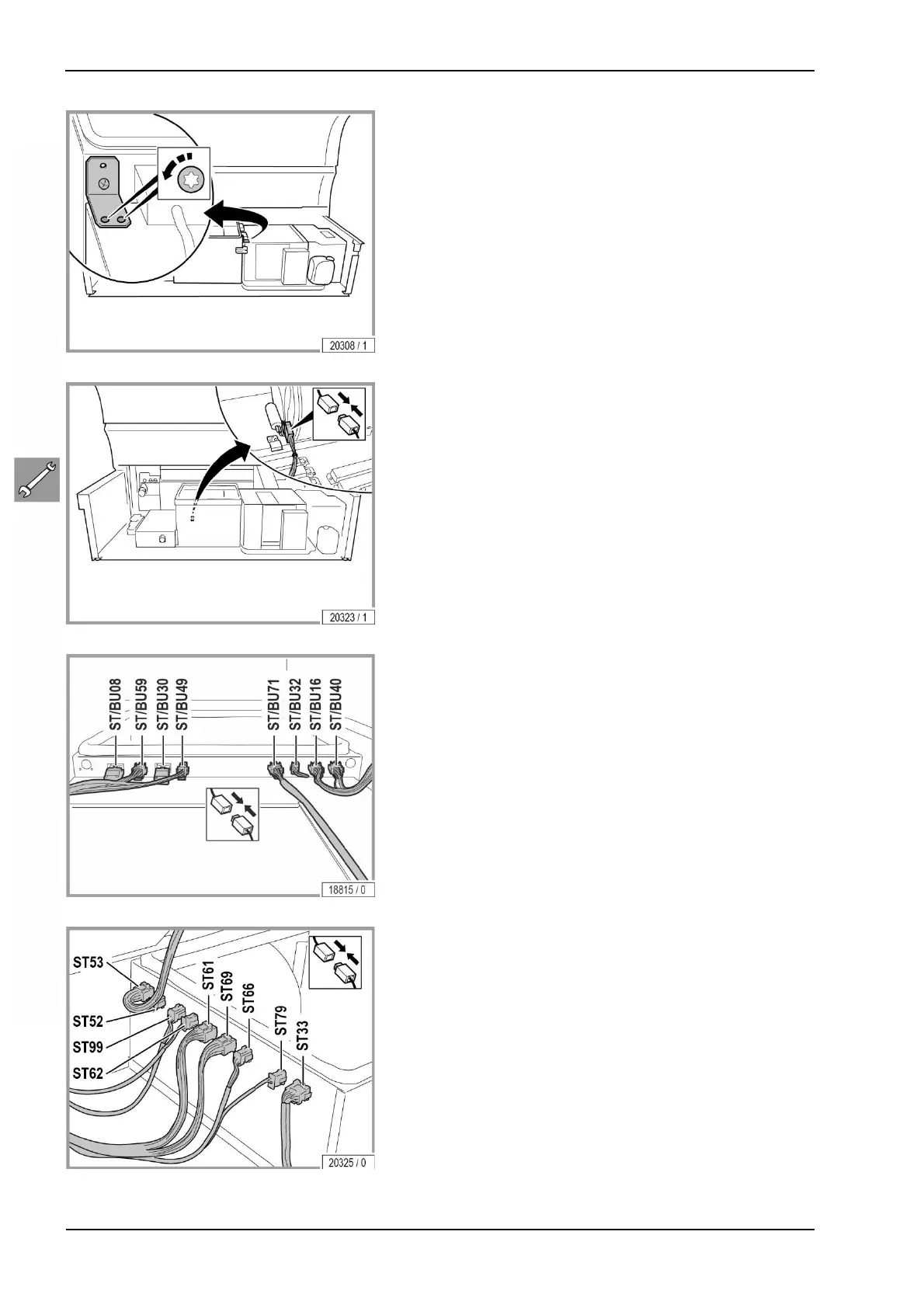 20308 / 1

20323 / 1

ST/BU08
ST/BU59
ST/BU30
ST/BU49
ST/BU71
ST/BU32
ST/BU16
ST/BU40

18815 / 0

ST53
ST52
ST99
ST62
ST61
ST69
ST66
ST79
ST33

20325 / 0