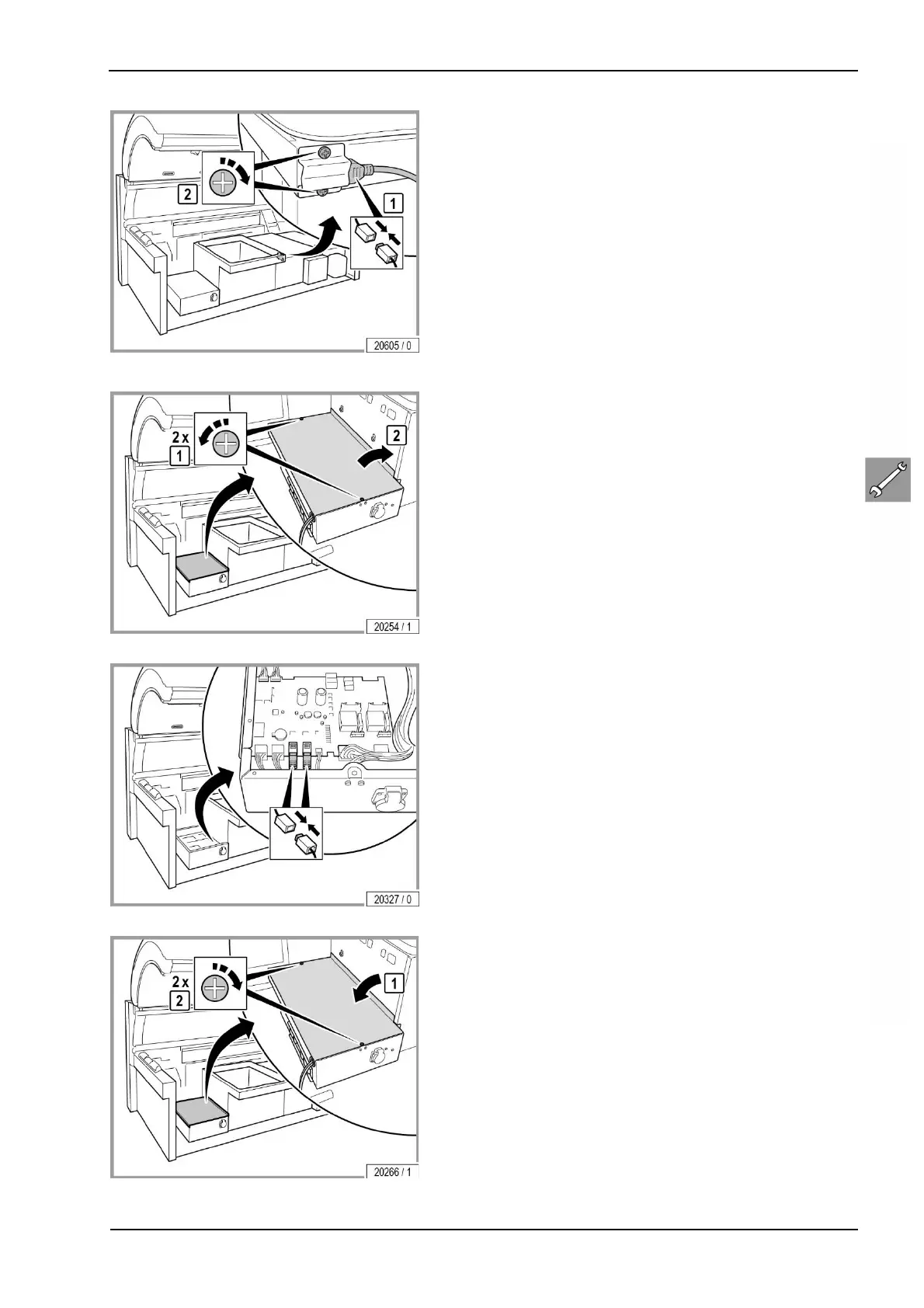 2

1

20605 / 0

2 x
1

2

20254 / 1

20327 / 0

2 x
2

1

20266 / 1