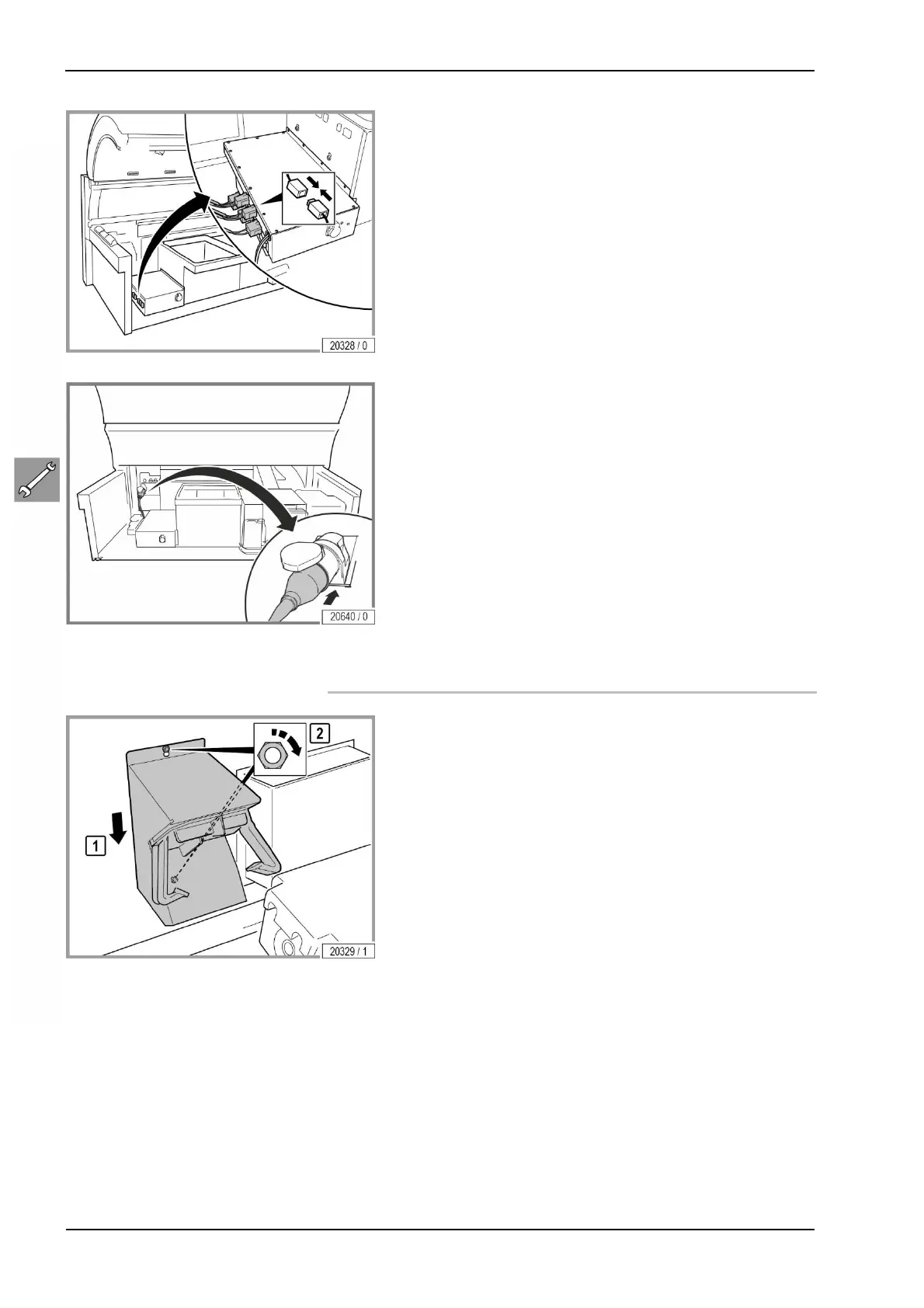 20328 / 0

20640 / 0

2

1

20329 / 1