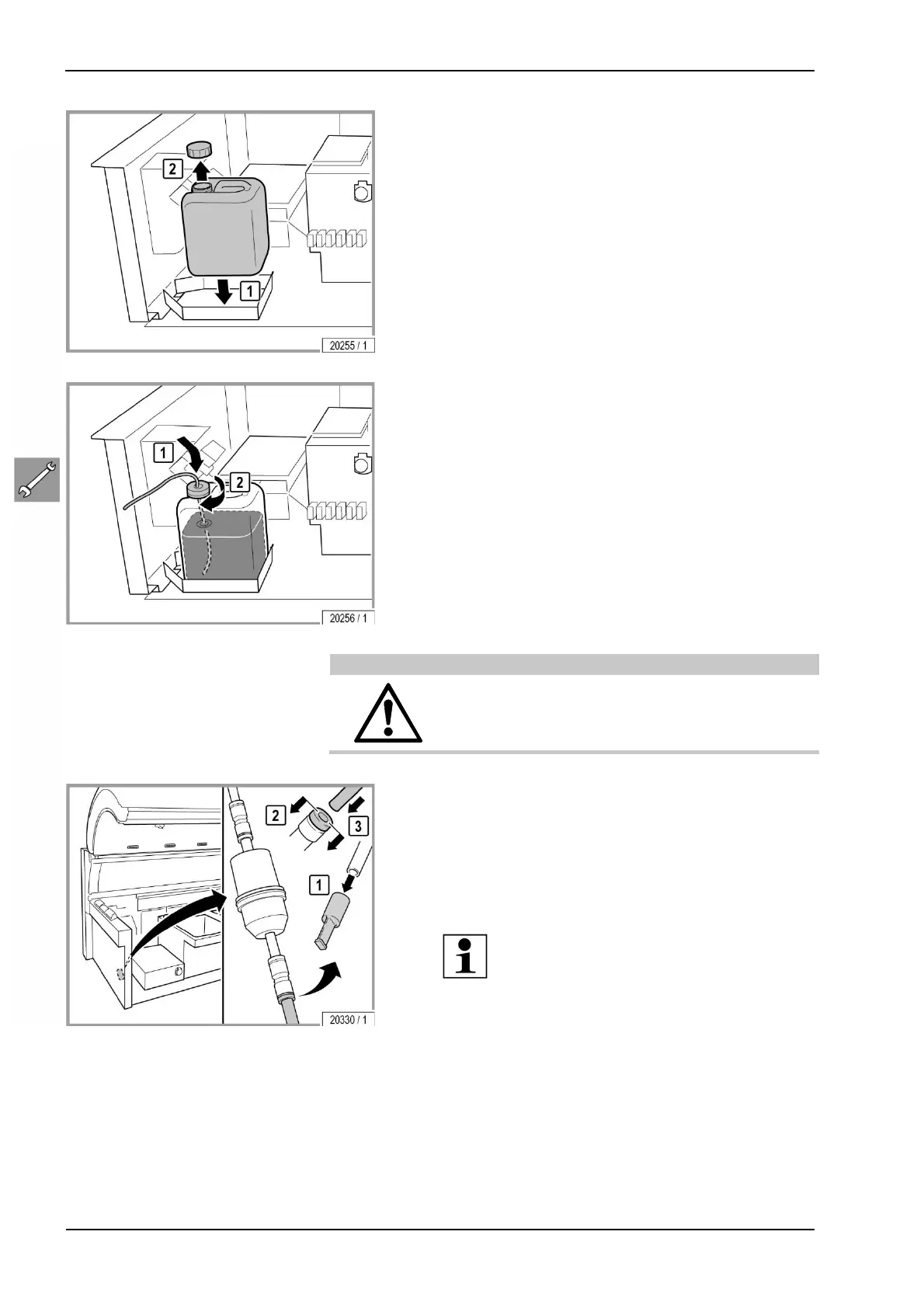 2

1

20255 / 1

1

2

20256 / 1

2

3

1

20330 / 1