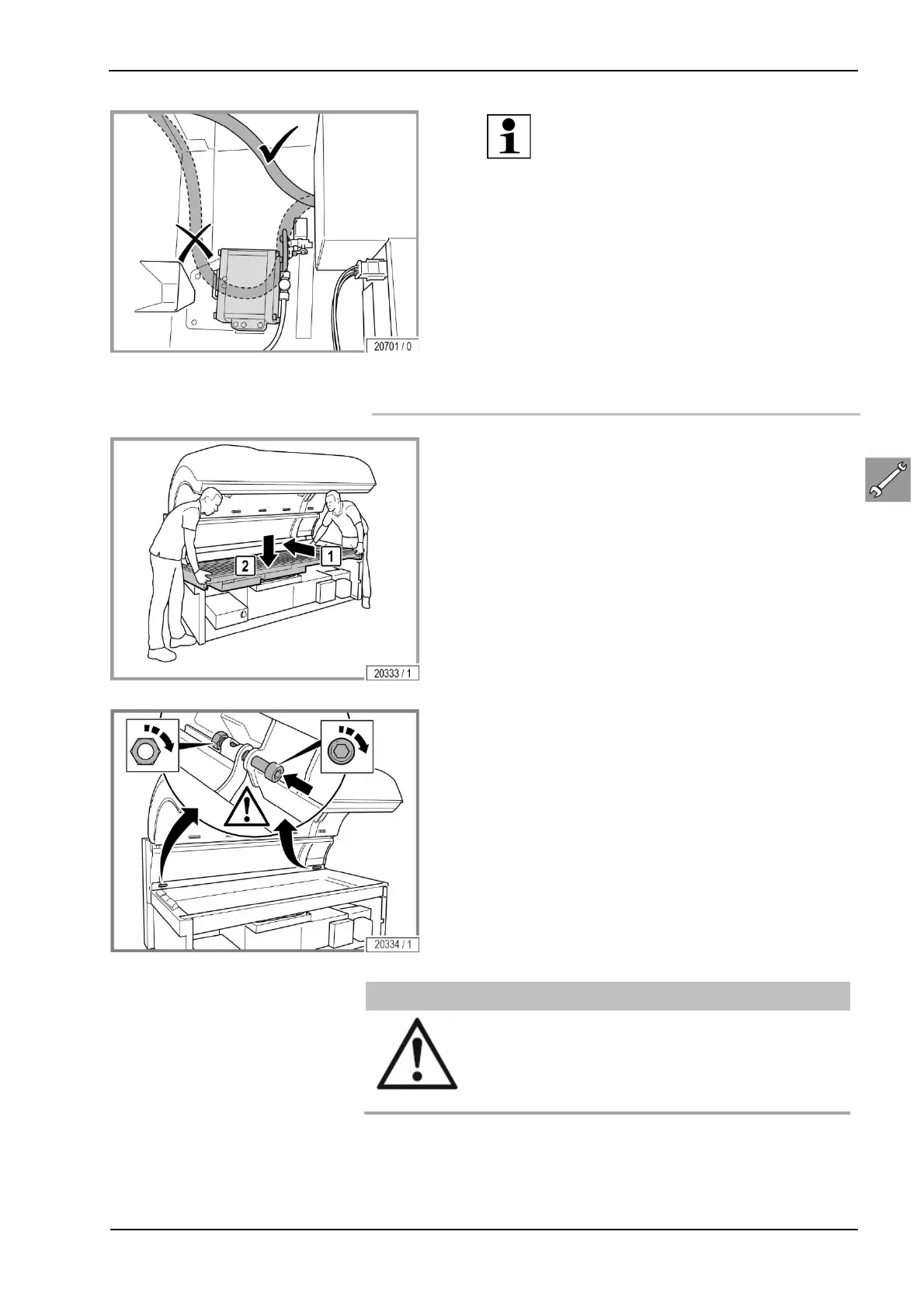 20701 / 0

2

1

20333 / 1

20334 / 1