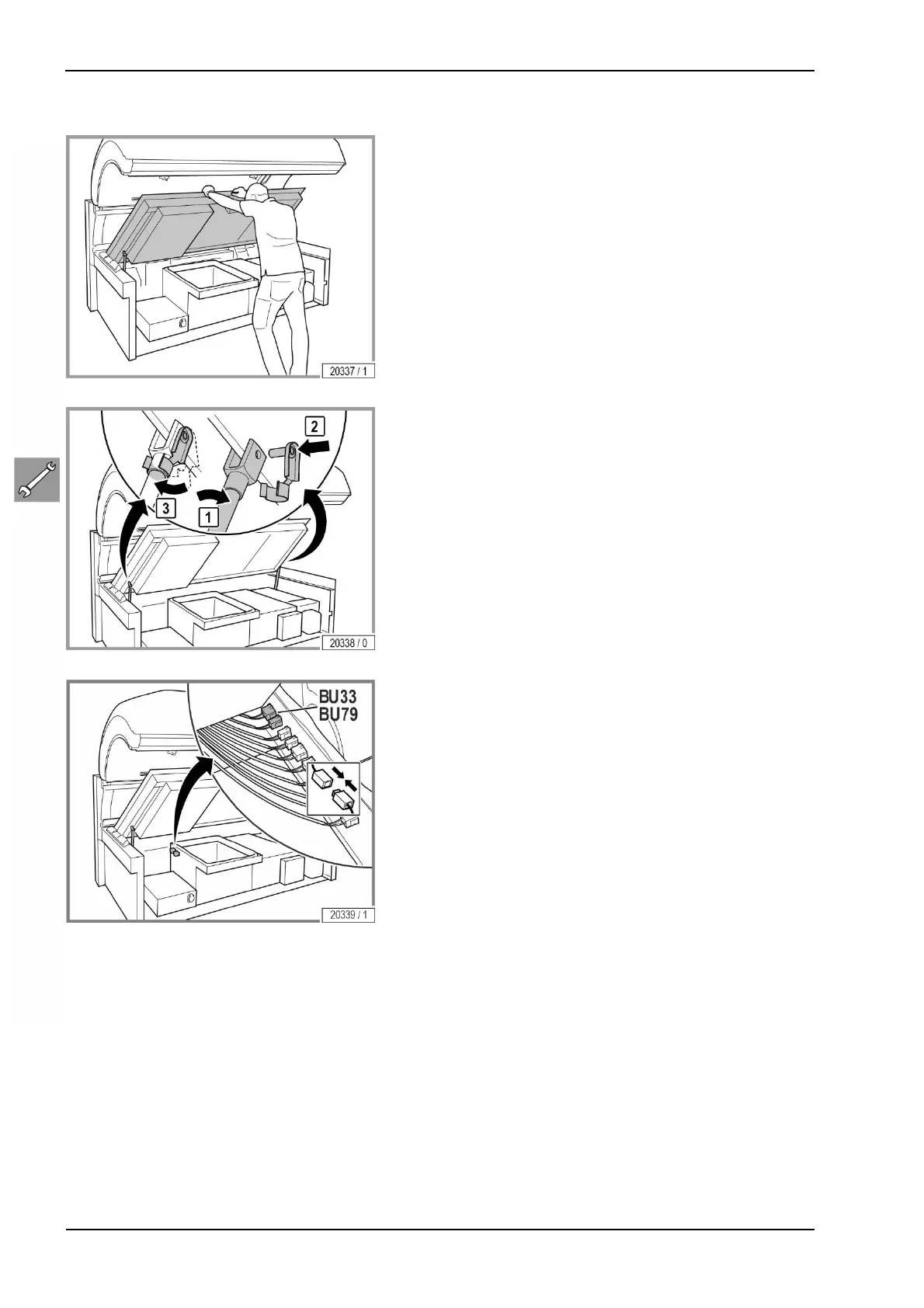 20337 / 1

2

3

1

20338 / 0

BU33
BU79

20339 / 1