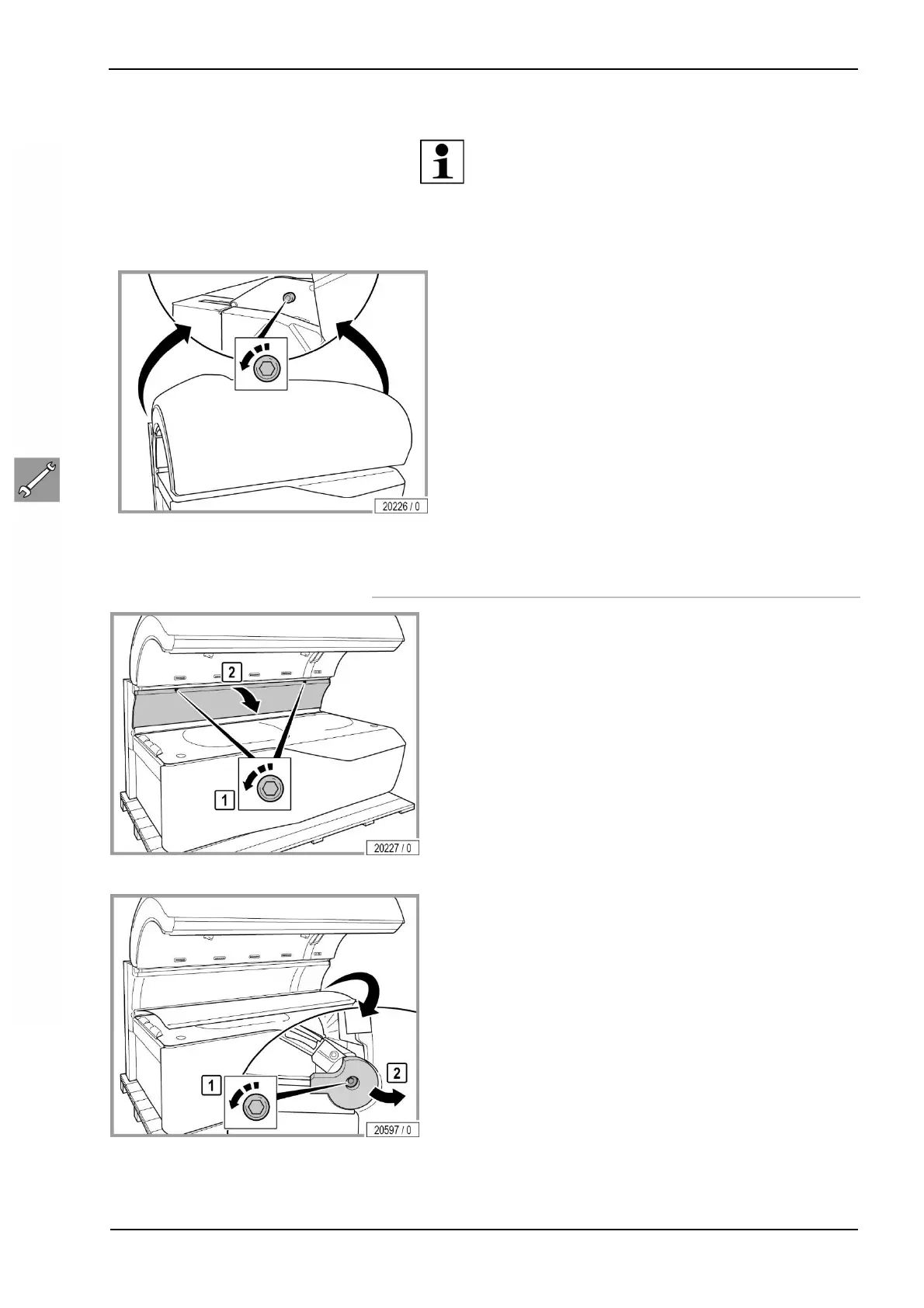 20226 / 0

2

1

20227 / 0

1

2

20597 / 0