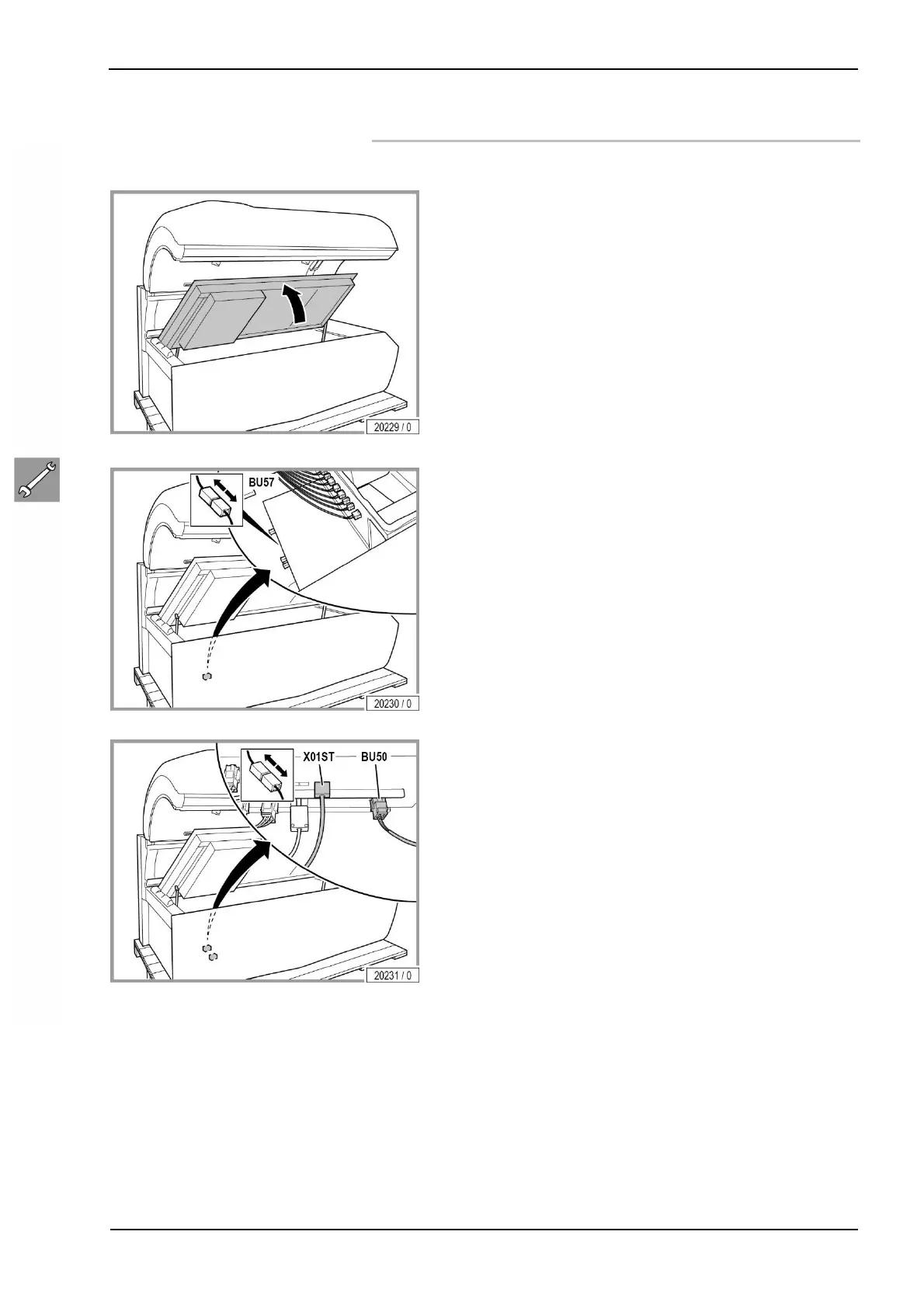 20229 / 0

BU57

20230 / 0

X01ST
BU50

20231 / 0