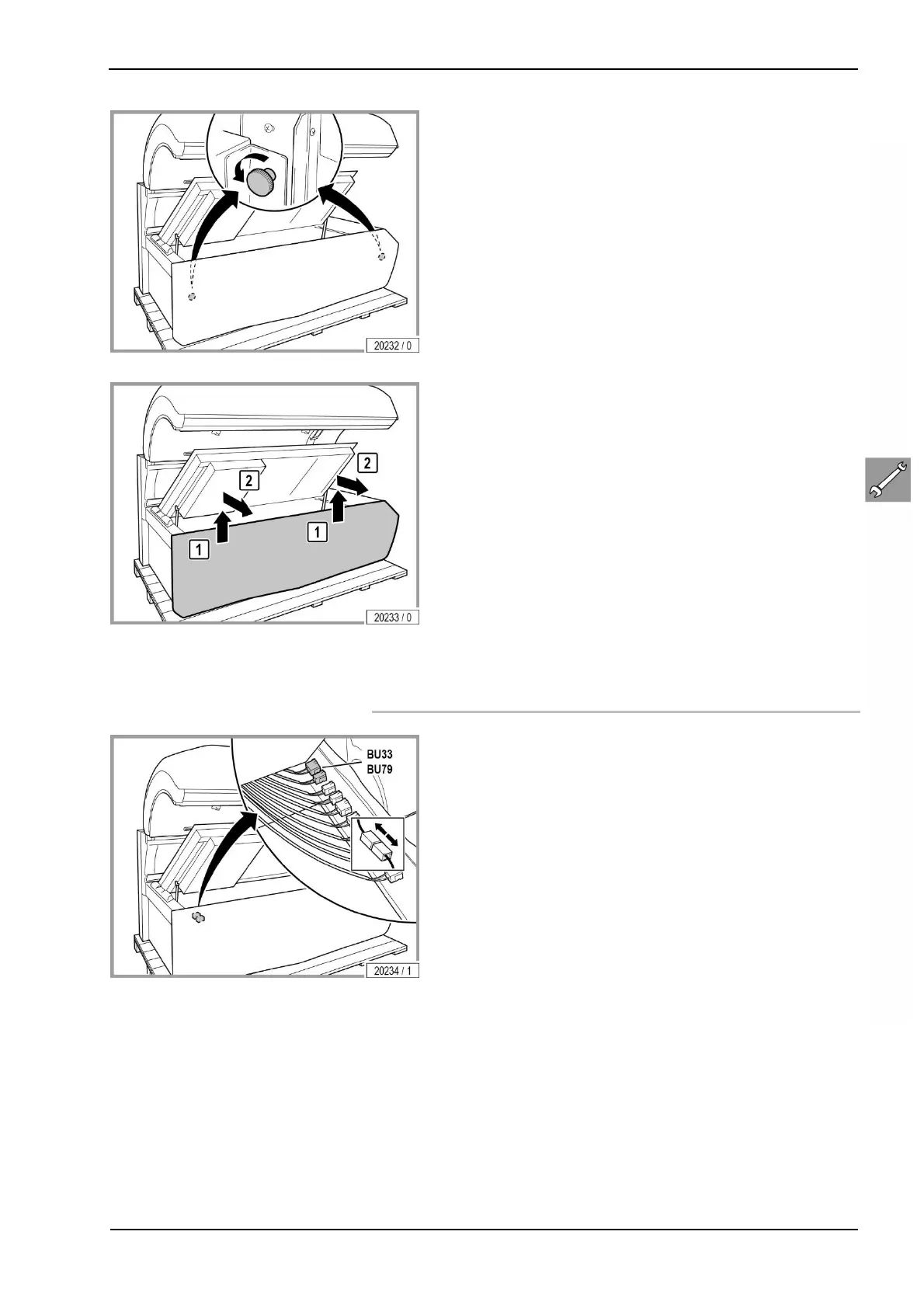 20232 / 0

2
2
1
1
20233 / 0

BU33
BU79
20234 / 1