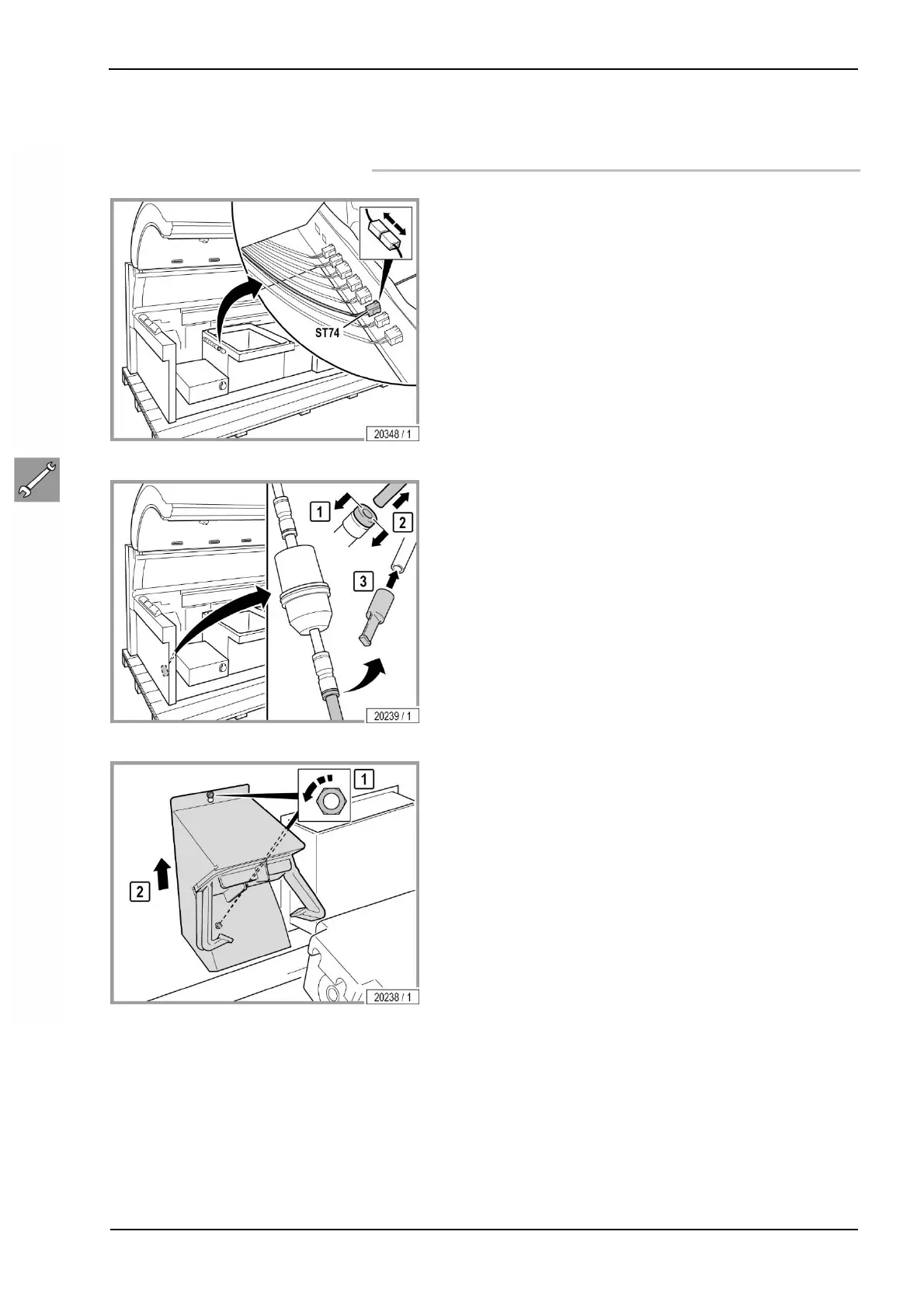 ST74

20348 / 1

1

2

3

20239 / 1

1

2

20238 / 1