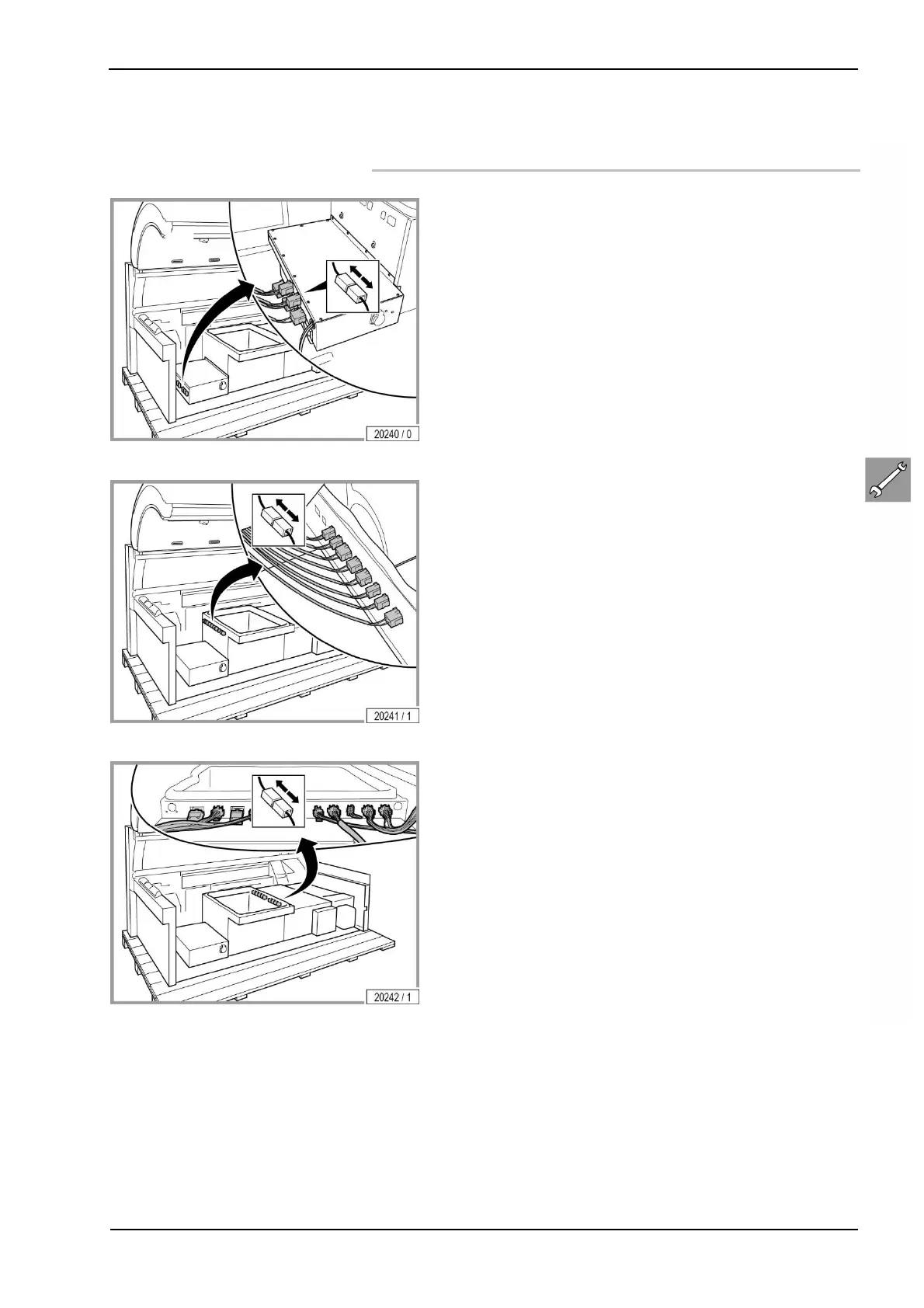 20240 / 0

20241 / 1

20242 / 1