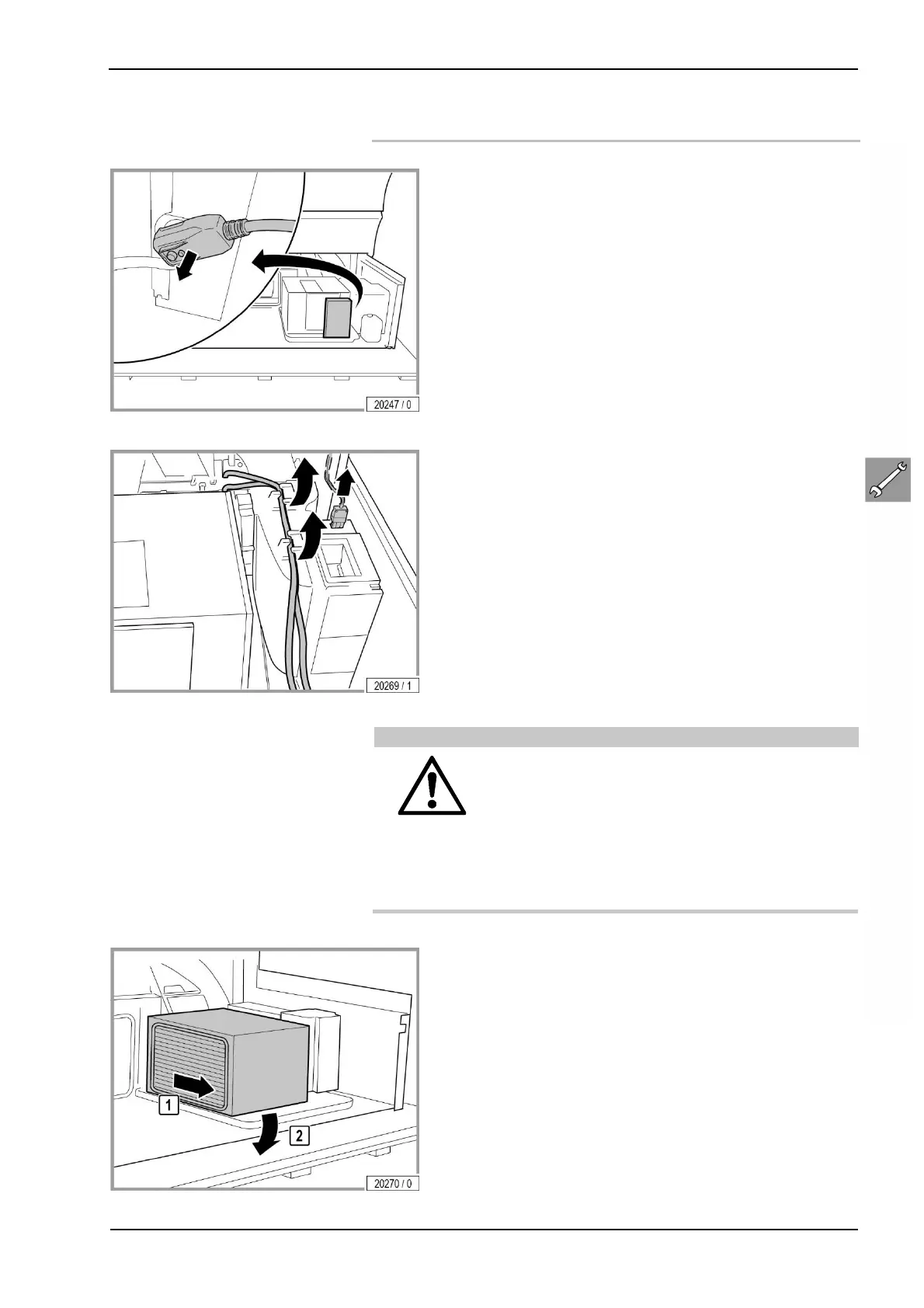 20247 / 0

20269 / 1

1

2

20270 / 0