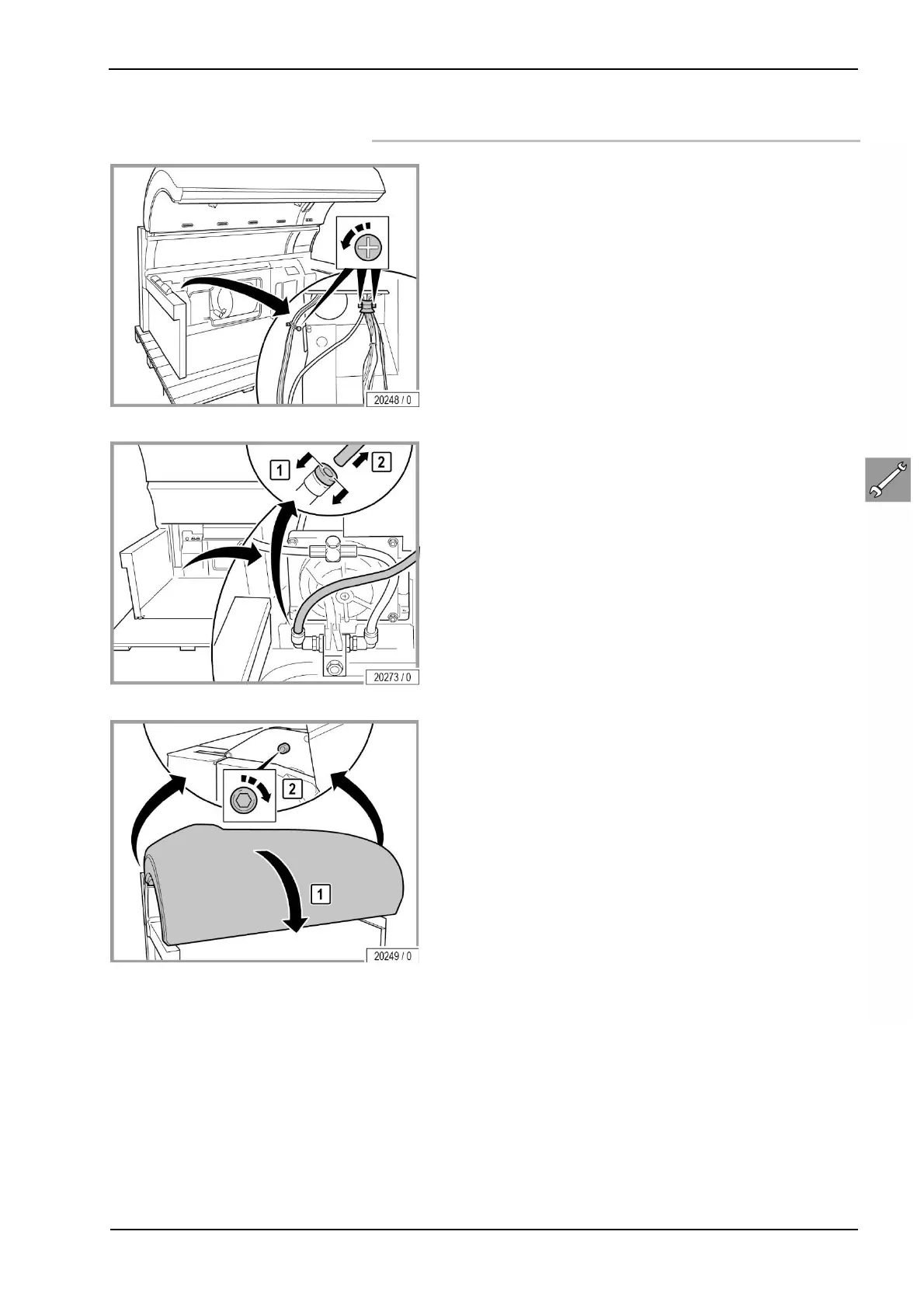 20248 / 0

1
2

20273 / 0

2
1

20249 / 0