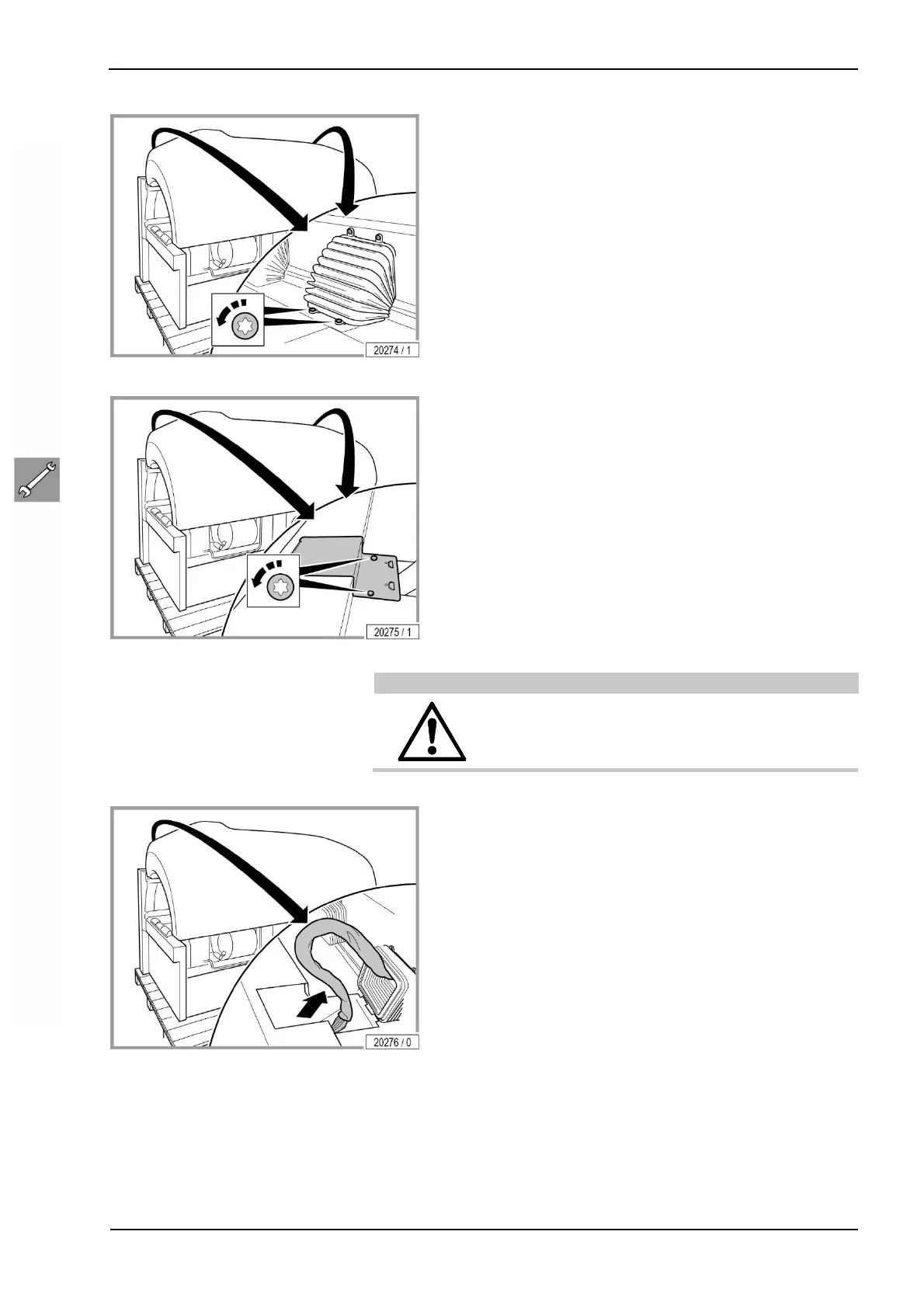 20274 / 1

20275 / 1

20276 / 0