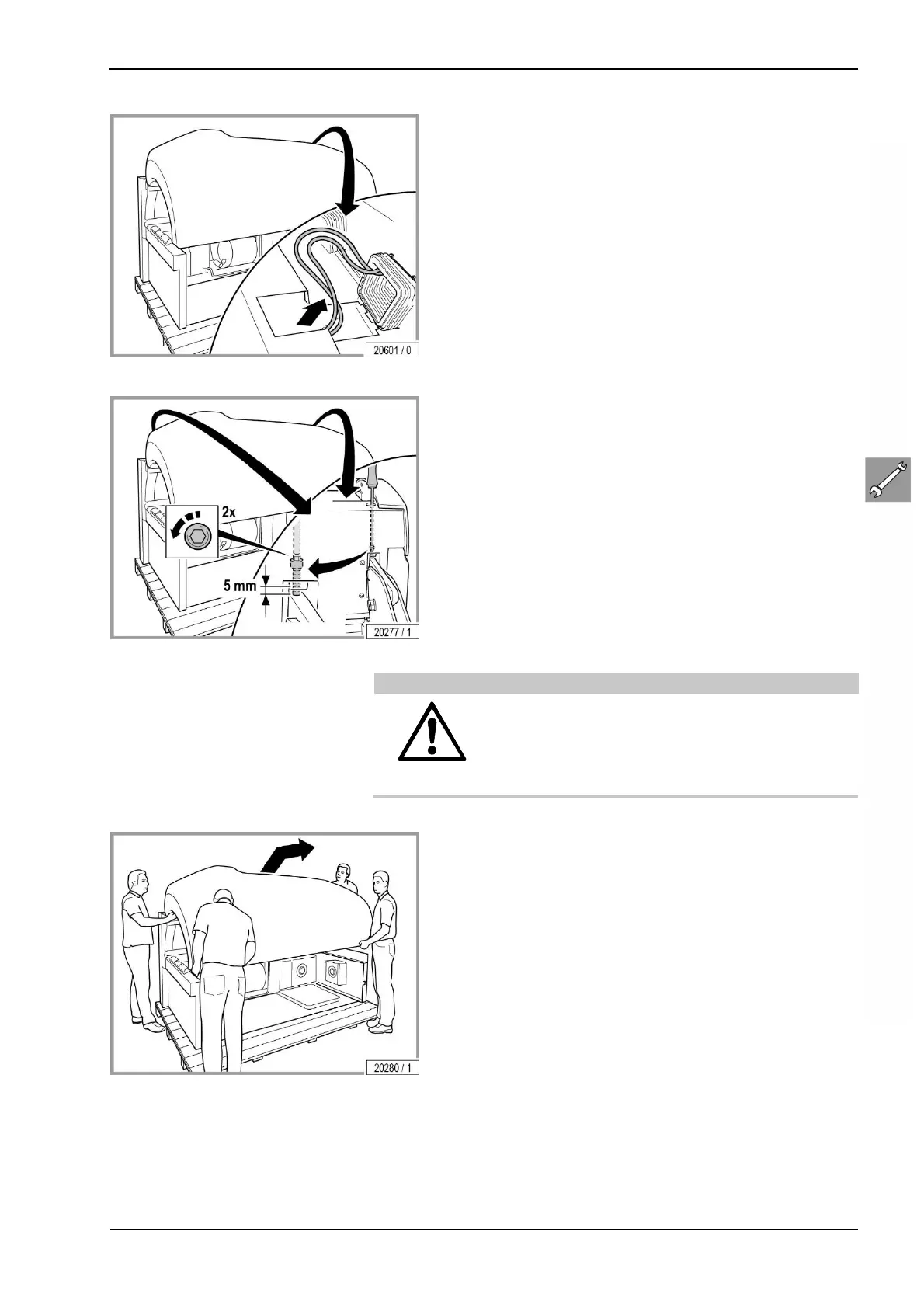 20601 / 0

2x

5 mm

20277 / 1

20280 / 1