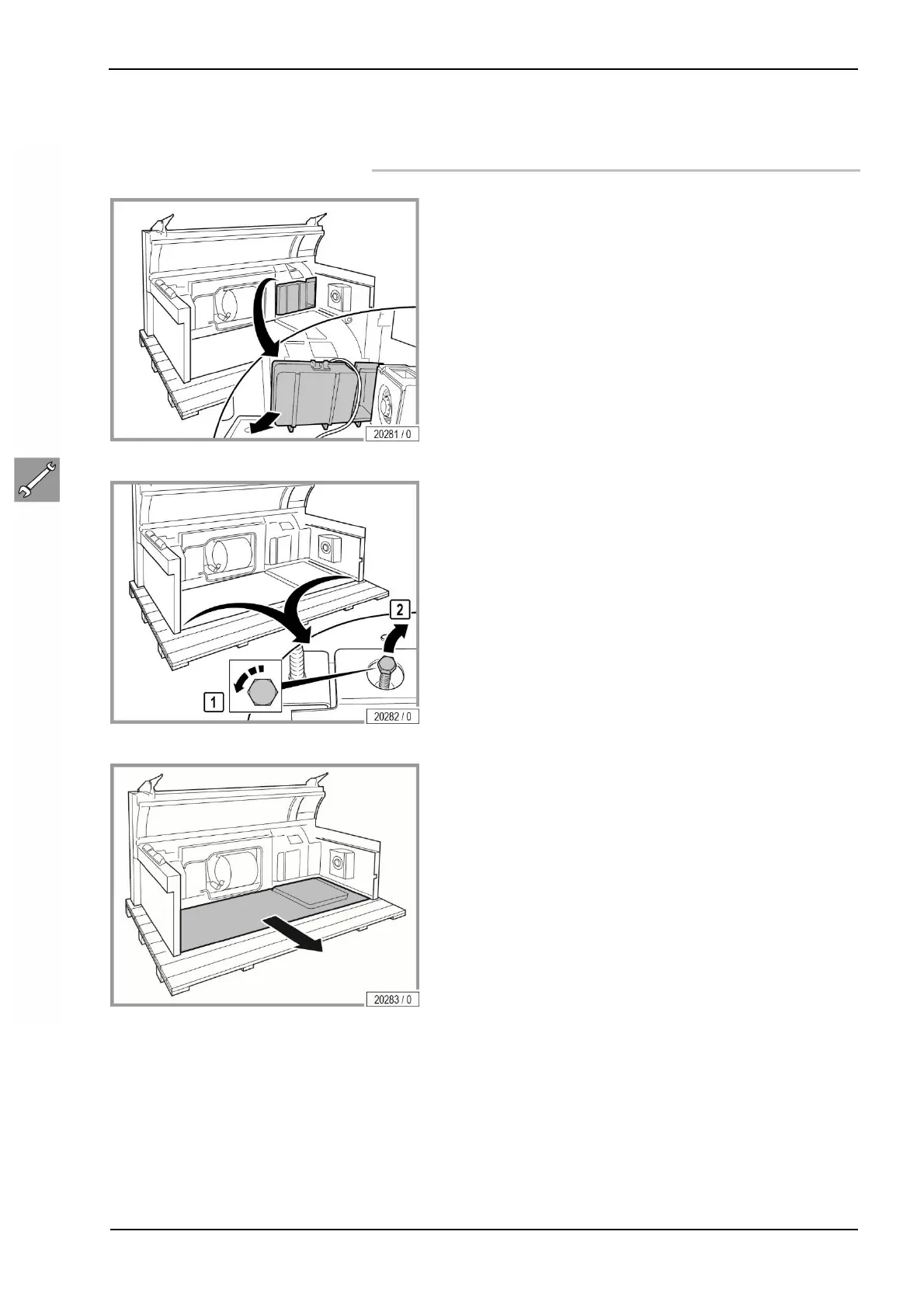 20281 / 0

2

1

20282 / 0

20283 / 0