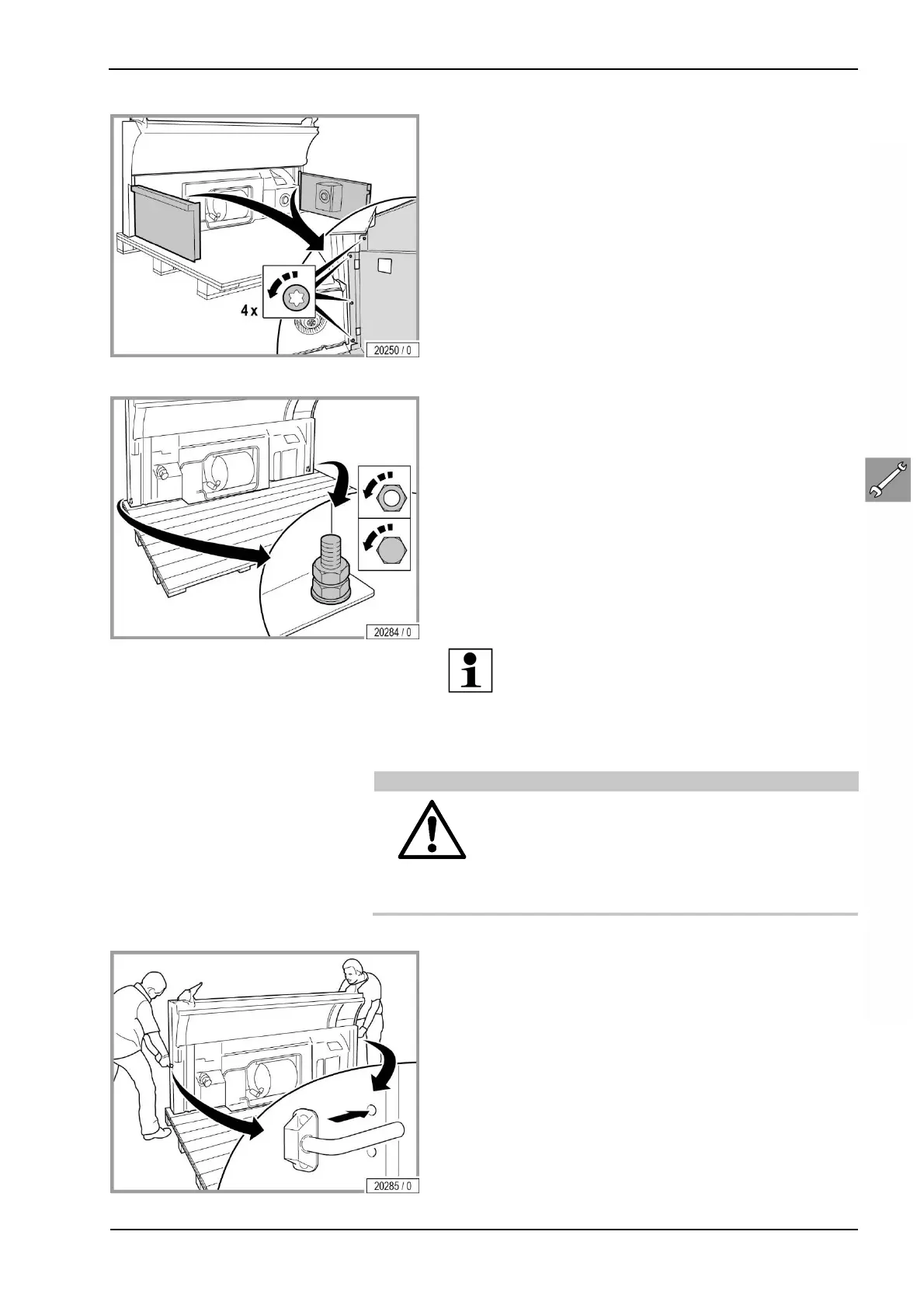 4 x

20250 / 0

20284 / 0

20285 / 0