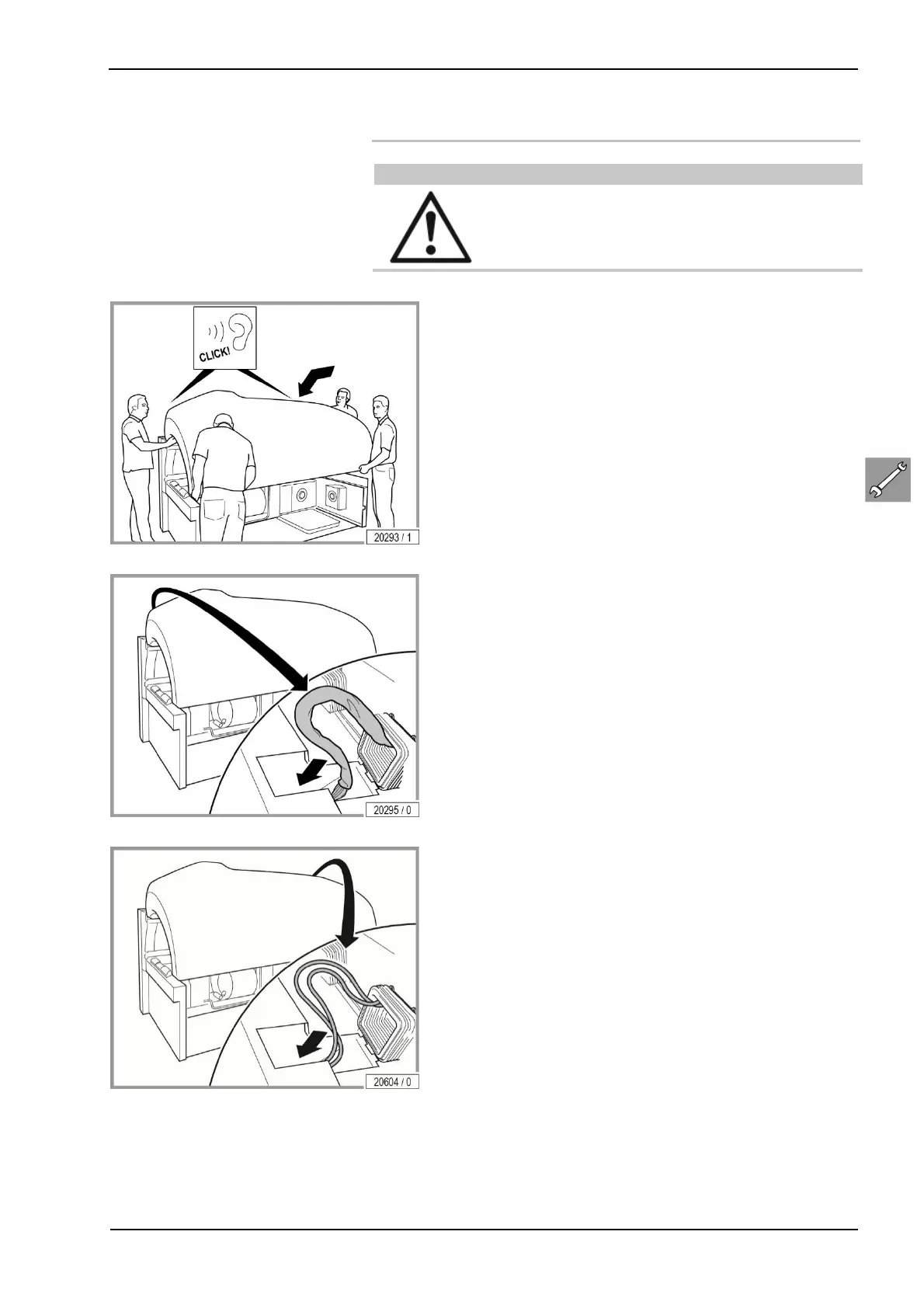 CLICK!

20293 / 1

20295 / 0

20604 / 0