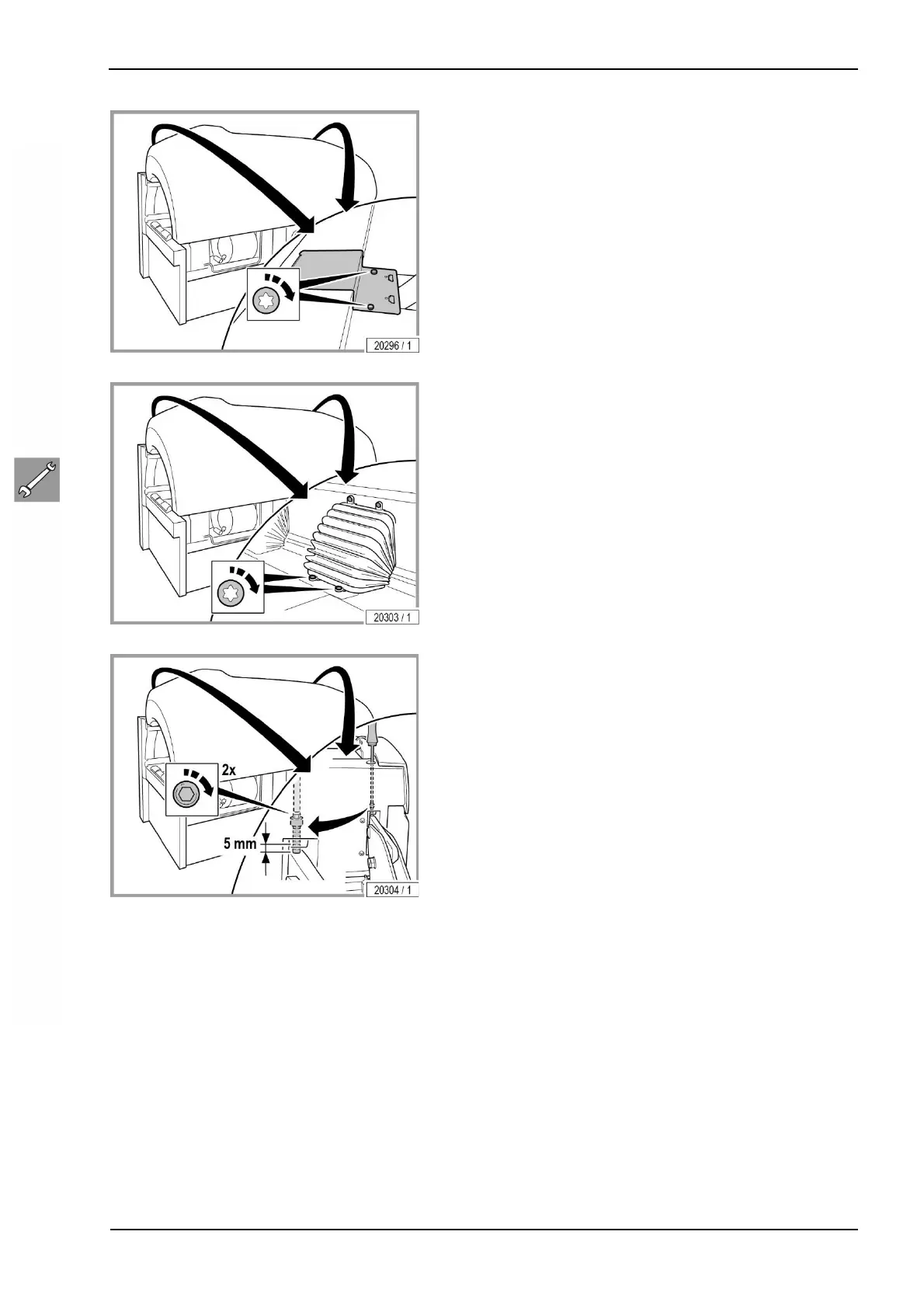 20296 / 1

20303 / 1

2x

5 mm

20304 / 1