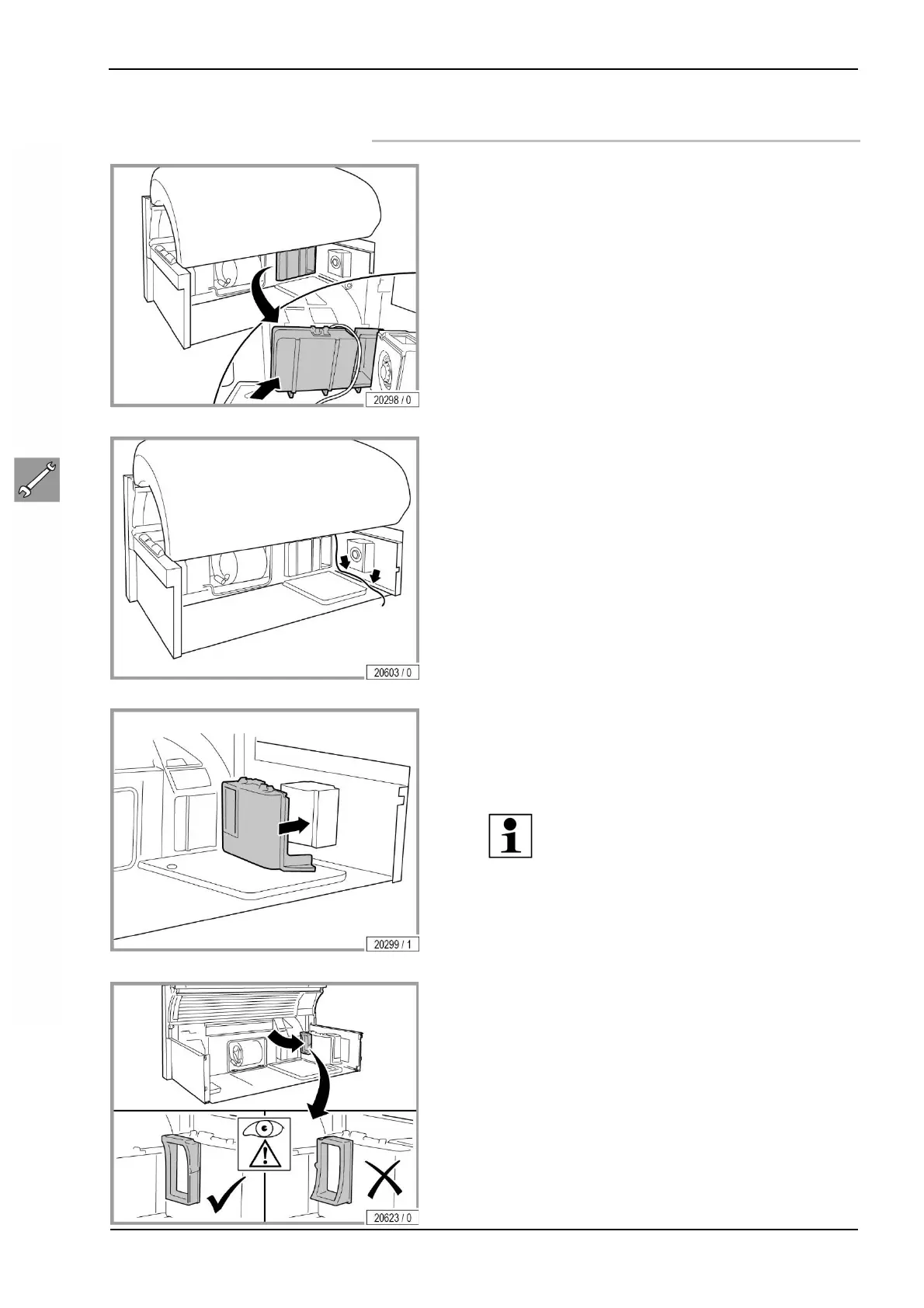 20298 / 0

20603 / 0

20299 / 1

20623 / 0