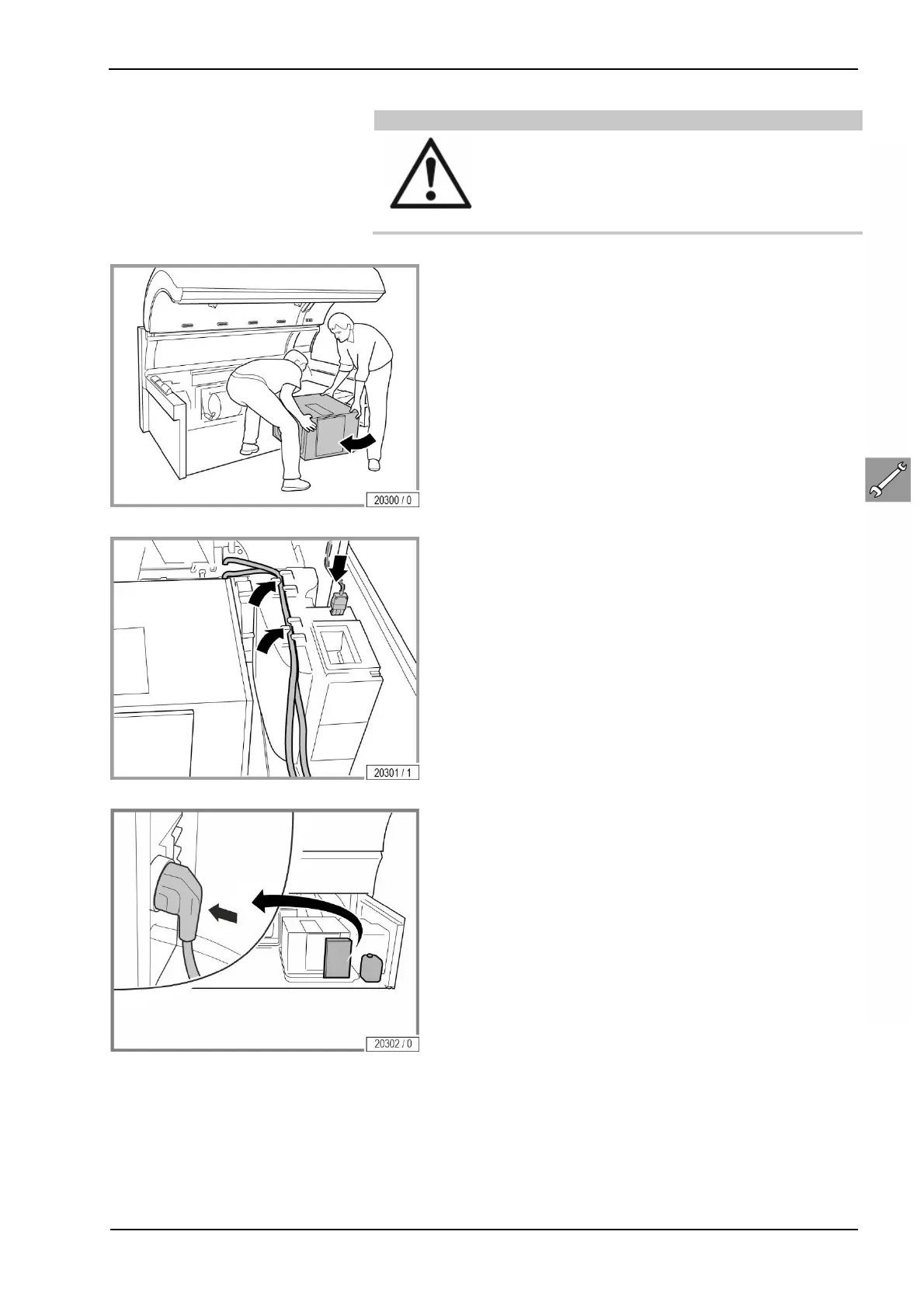 20300 / 0

20301 / 1

20302 / 0