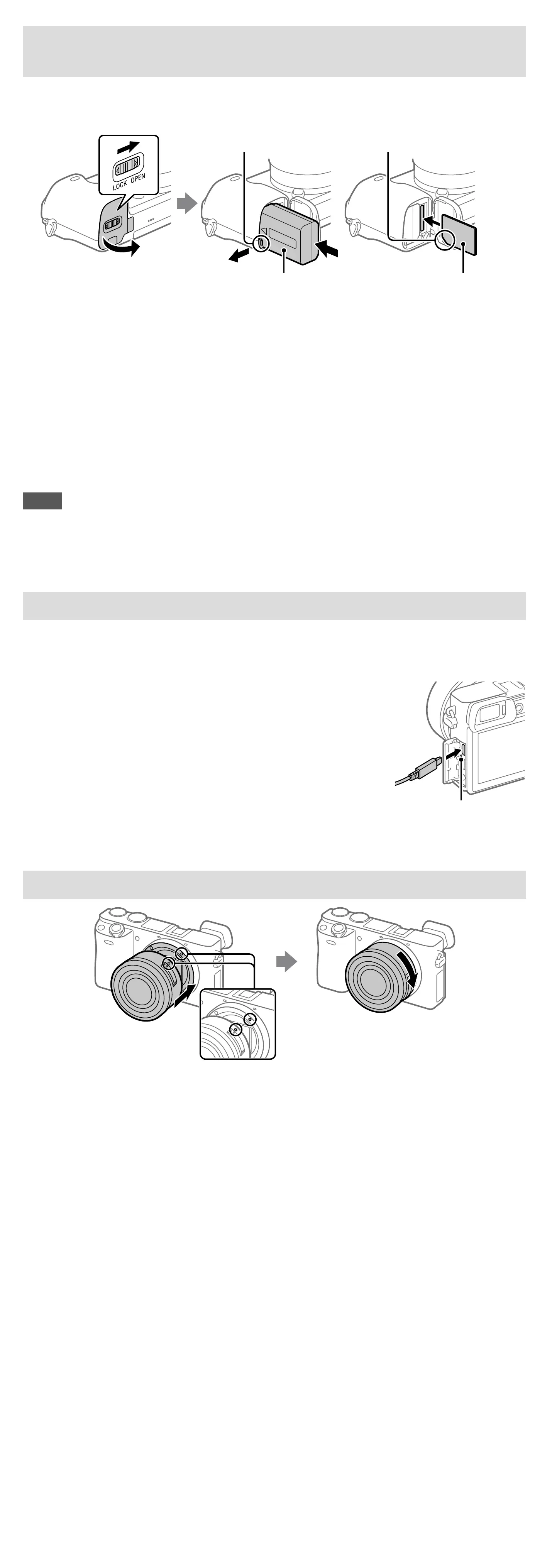 LOCK OPEN