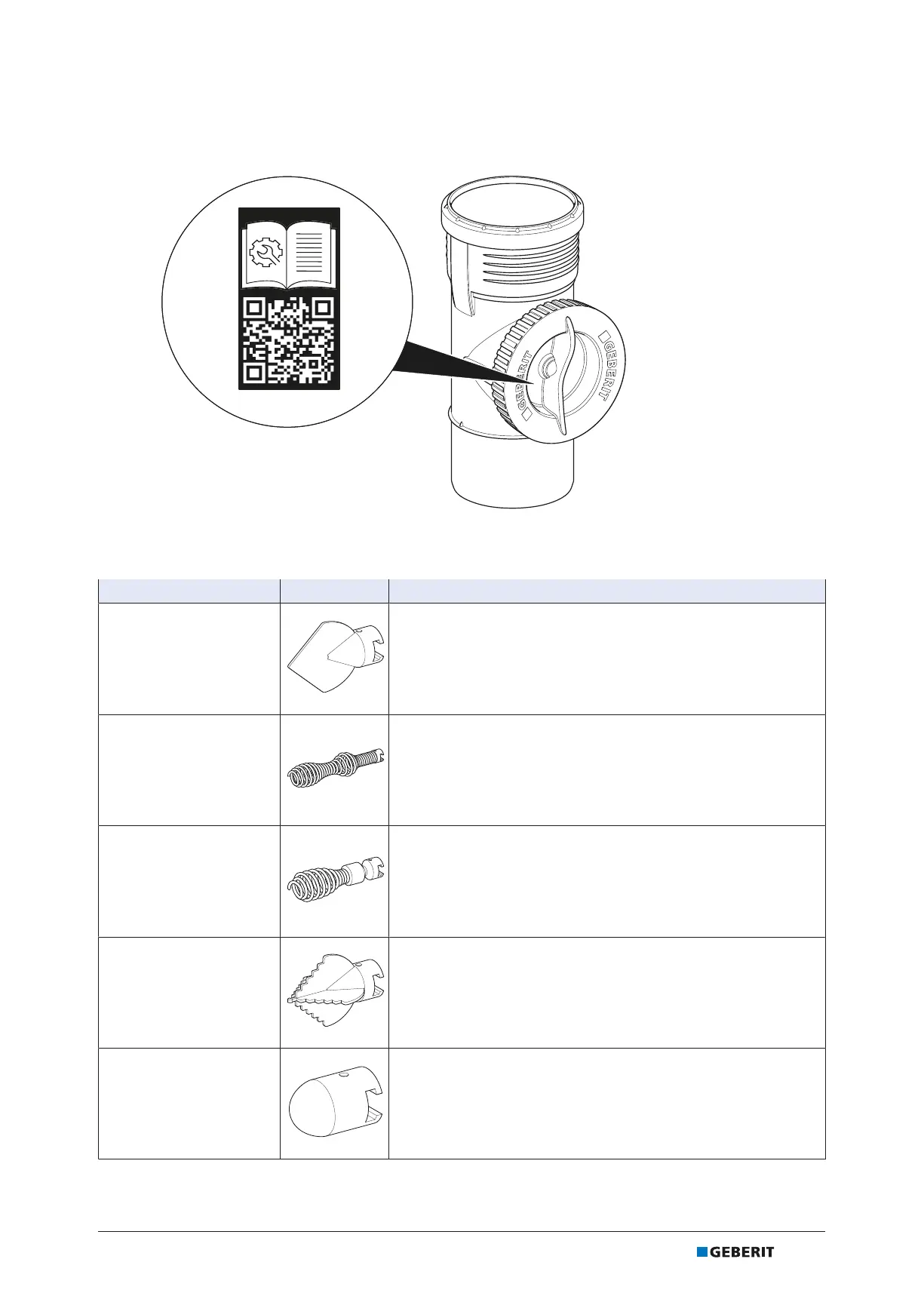 GEBERIT

GEBERIT

GEBERIT